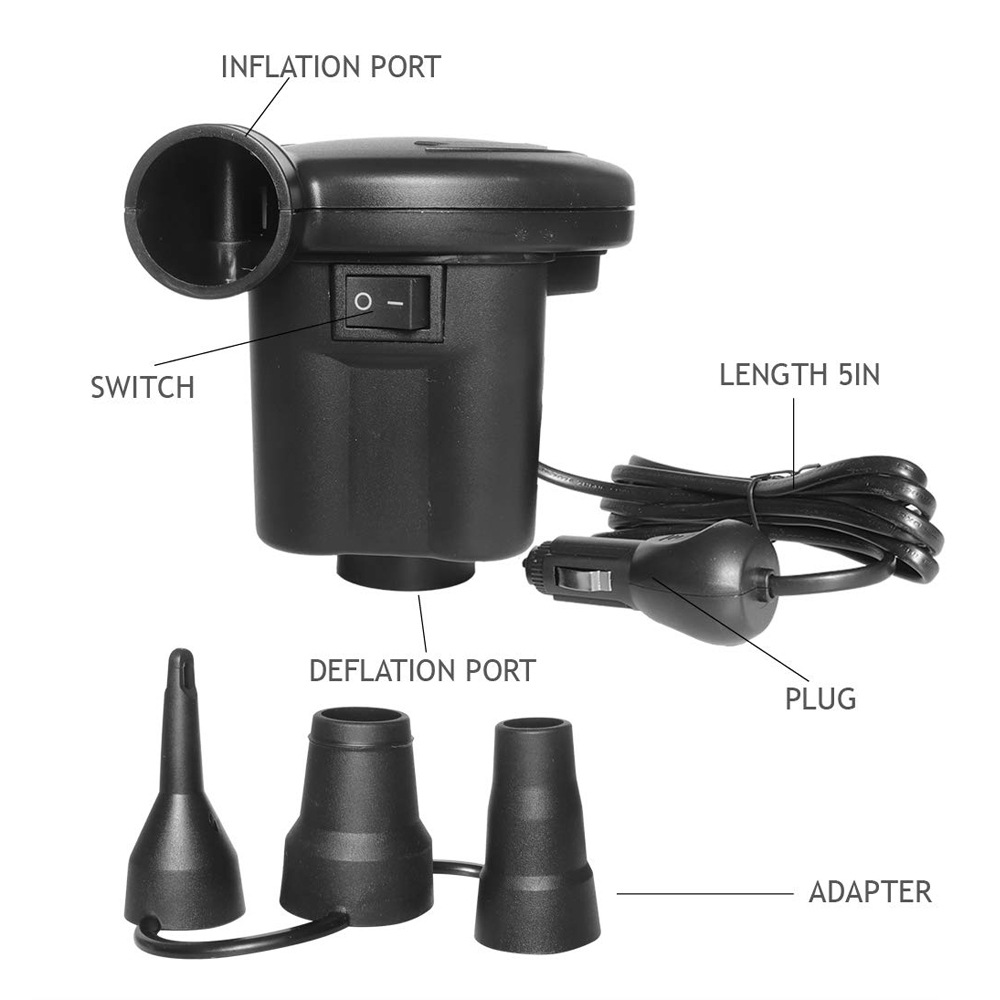 INFLATION PORT

SWITCH

LENGTH 5IN

DEFLATION PORT

PLUG

ADAPTER