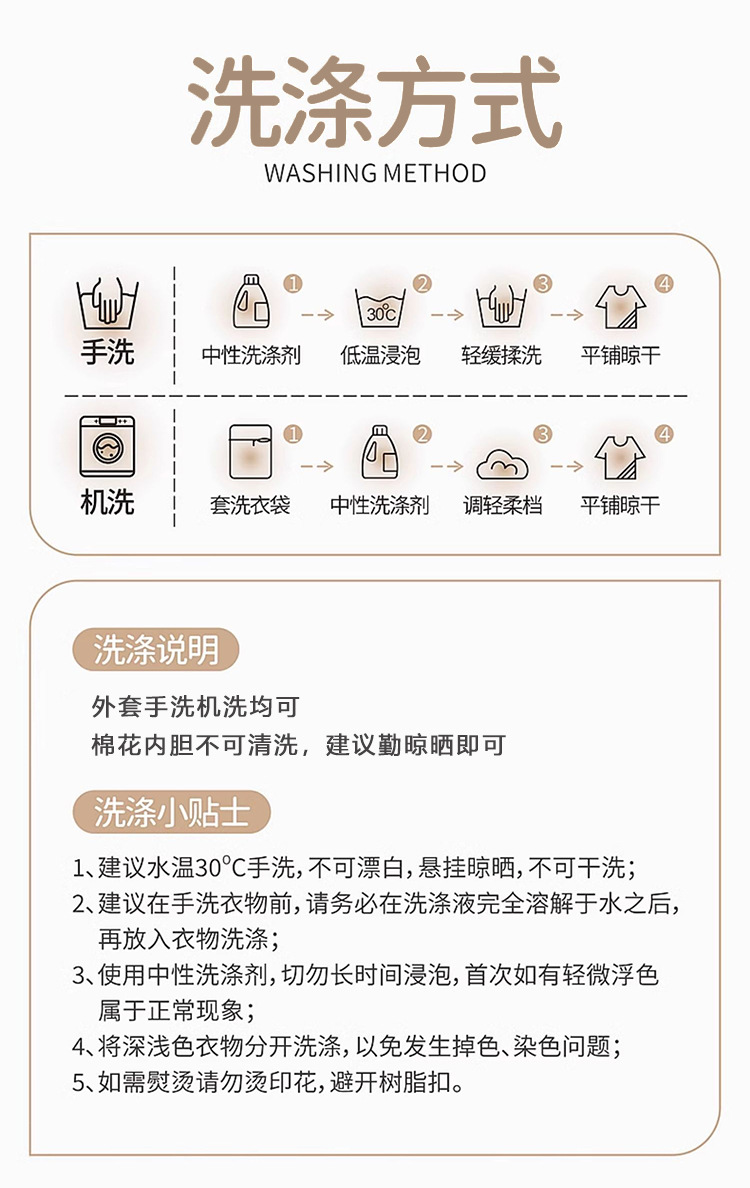 洗涤方式
WASHING METHOD

手洗
1 中性洗涤剂
2 30℃ 低温浸泡
3 轻缓揉洗
4 平铺晾干

机洗
1 套洗衣袋
2 中性洗涤剂
3 调轻柔档
4 平铺晾干

洗涤说明
外套手洗机洗均可
棉花内胆不可清洗，建议勤晾晒即可

洗涤小贴士
1、建议水温30°C手洗，不可漂白，悬挂晾晒，不可干洗；
2、建议在手洗衣物前，请务必在洗涤液完全溶解于水之后，再放入衣物洗涤；
3、使用中性洗涤剂，切勿长时间浸泡，首次如有轻微浮色属于正常现象；
4、将深浅色衣物分开洗涤，以免发生掉色、染色问题；
5、如需熨烫请勿烫印花，避开树脂扣。