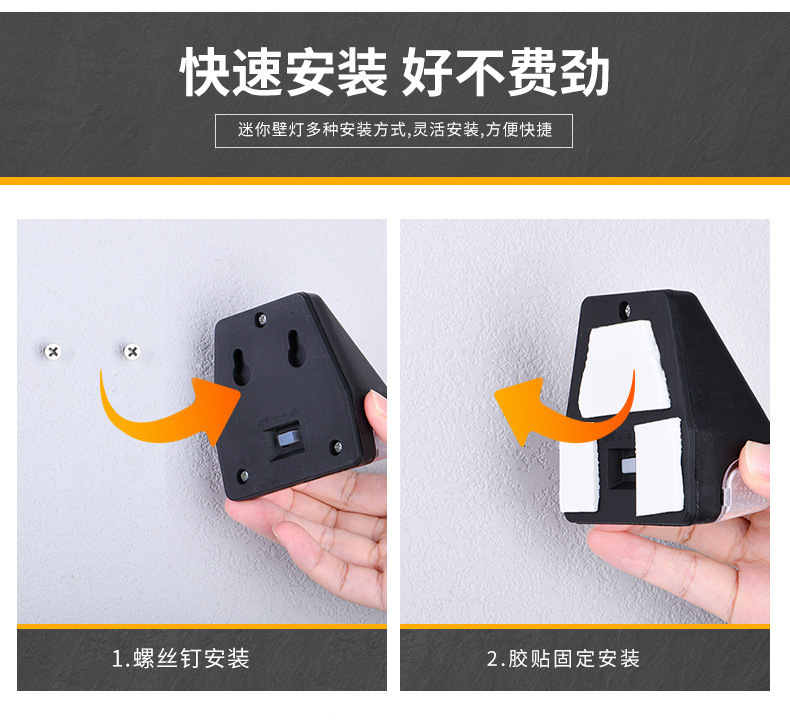 快速安装 好不费劲

迷你壁灯多种安装方式,灵活安装,方便快捷

1.螺丝钉安装

2.胶贴固定安装