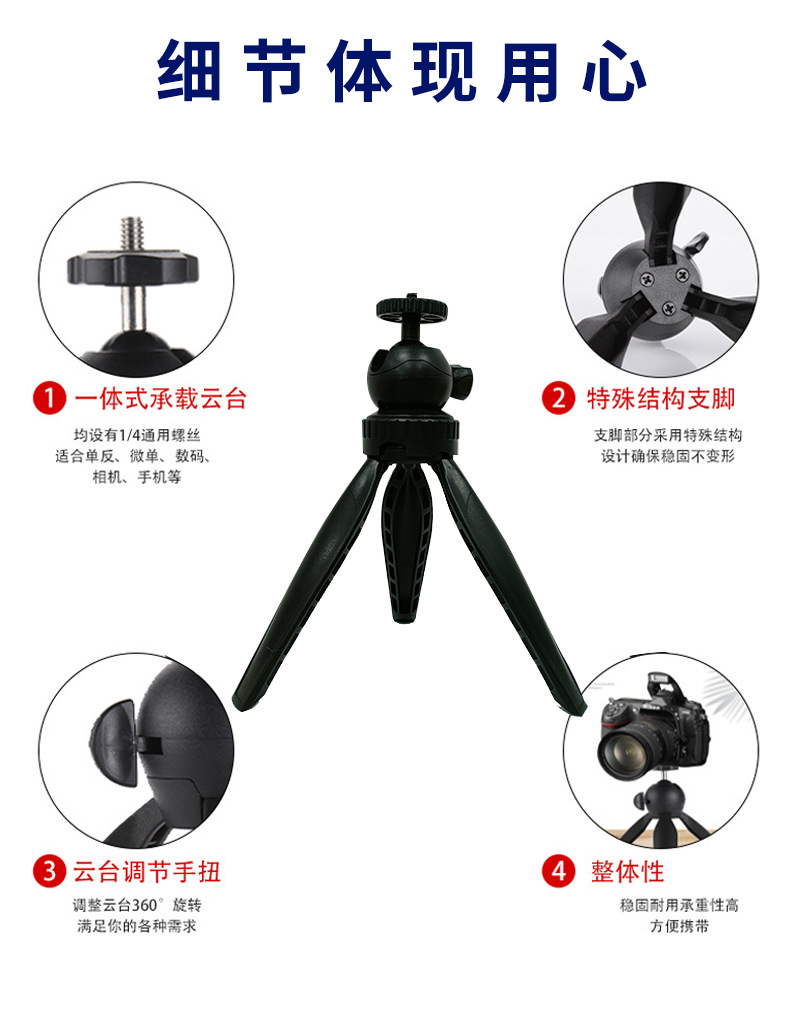 细节体现用心

1 一体式承载云台

均设有1/4通用螺丝
适合单反、微单、数码、
相机、手机等

2 特殊结构支脚

支脚部分采用特殊结构
设计确保稳固不变形

3 云台调节手扭

调整云台360°旋转
满足你的各种需求

4 整体性

稳固耐用承重性高
方便携带