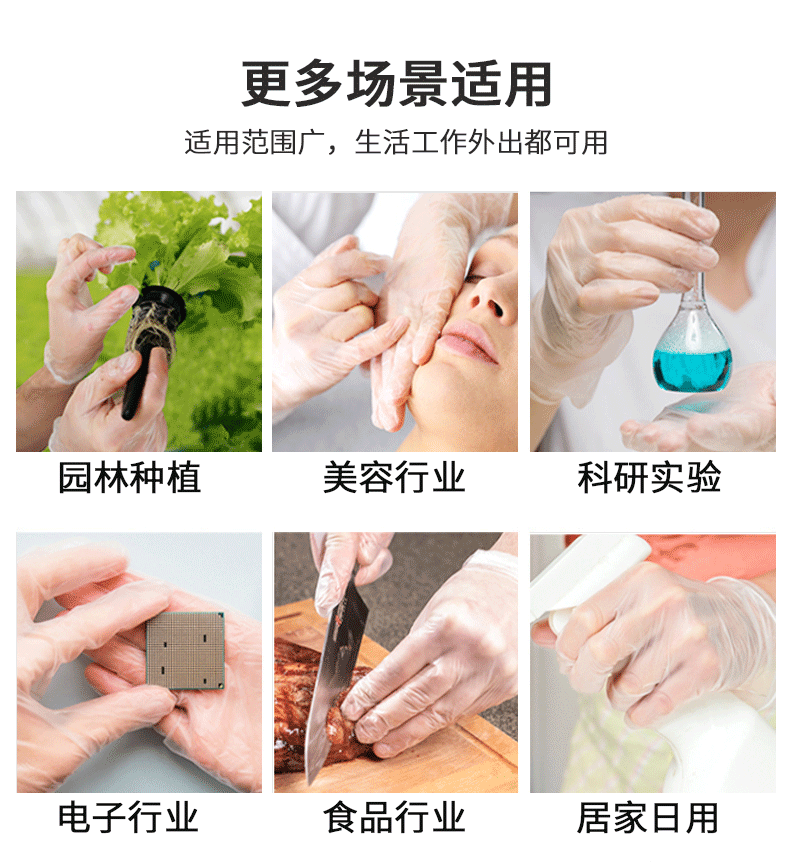 更多场景适用

适用范围广，生活工作外出都可用

园林种植

美容行业

科研实验

电子行业

食品行业

居家日用