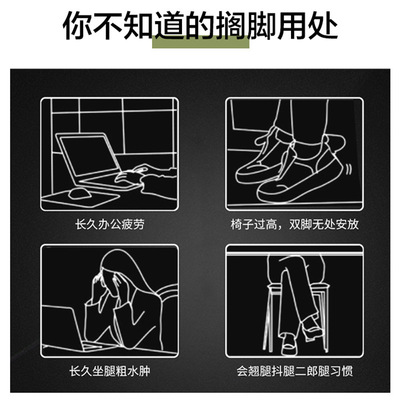 你不知道的搁脚用处

长久办公疲劳

椅子过高，双脚无处安放

长久坐腿粗水肿

会翘腿抖腿二郎腿习惯