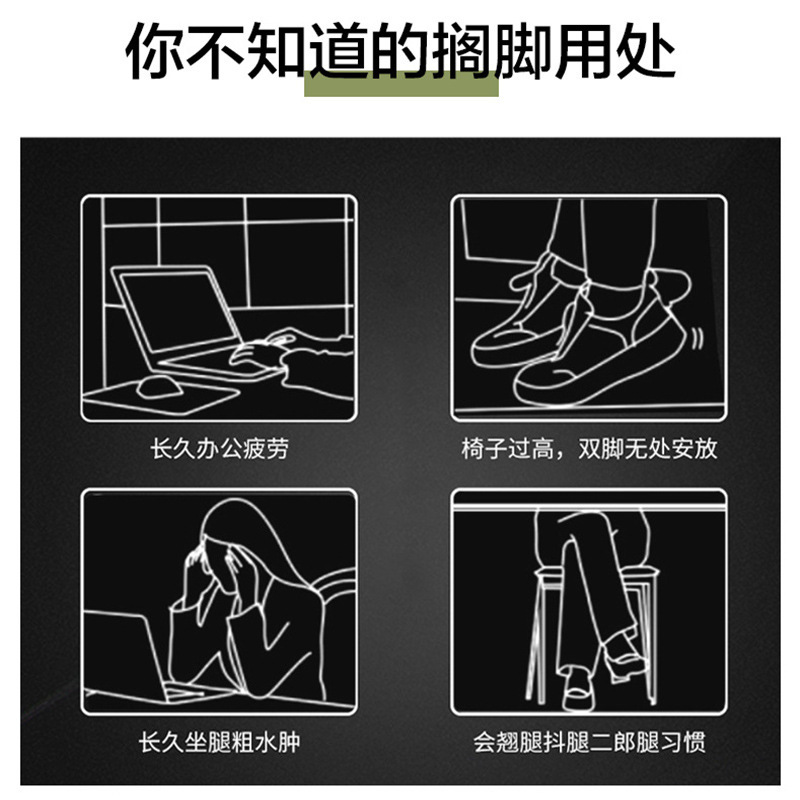 你不知道的搁脚用处

长久办公疲劳

椅子过高，双脚无处安放

长久坐腿粗水肿

会翘腿抖腿二郎腿习惯