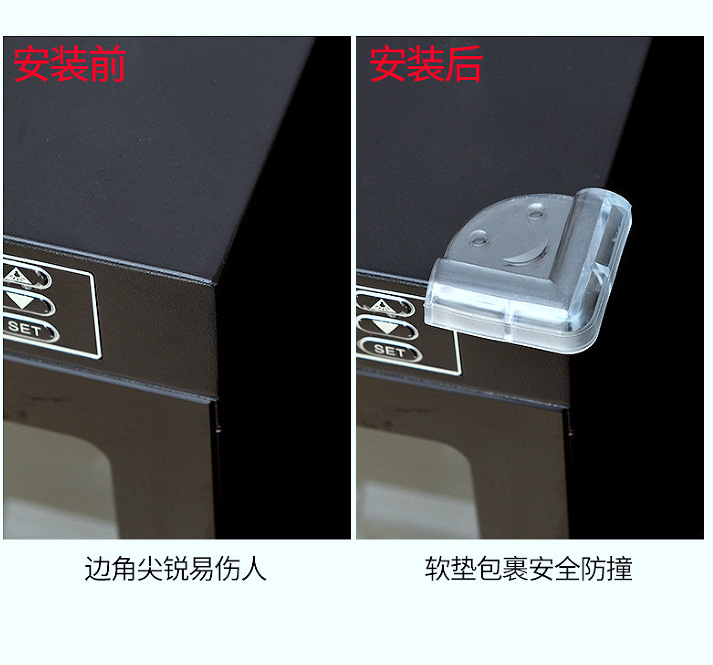 安装前

SET

边角尖锐易伤人

安装后

SET

软垫包裹安全防撞