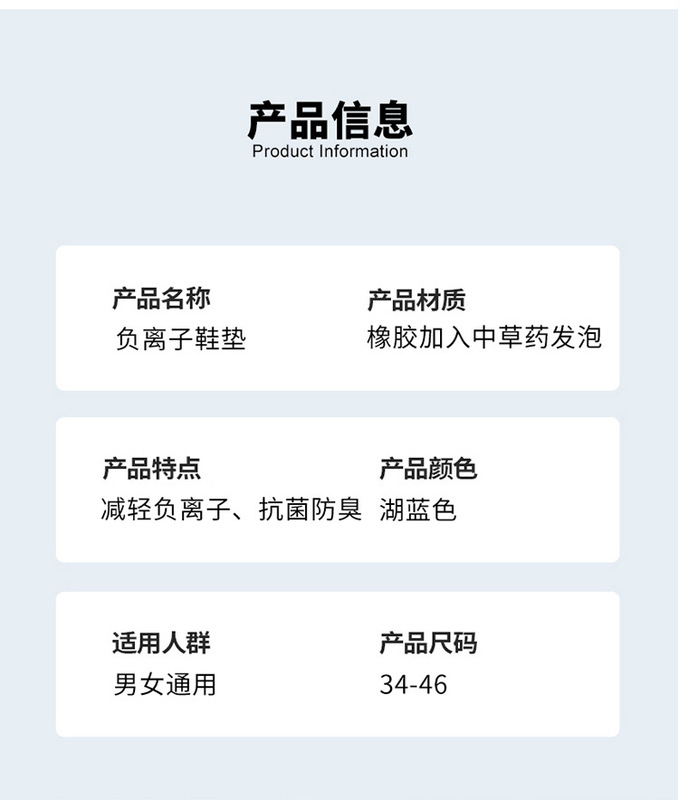 产品信息
Product Information

产品名称
负离子鞋垫

产品材质
橡胶加入中草药发泡

产品特点
减轻负离子、抗菌防臭

产品颜色
湖蓝色

适用人群
男女通用

产品尺码
34-46