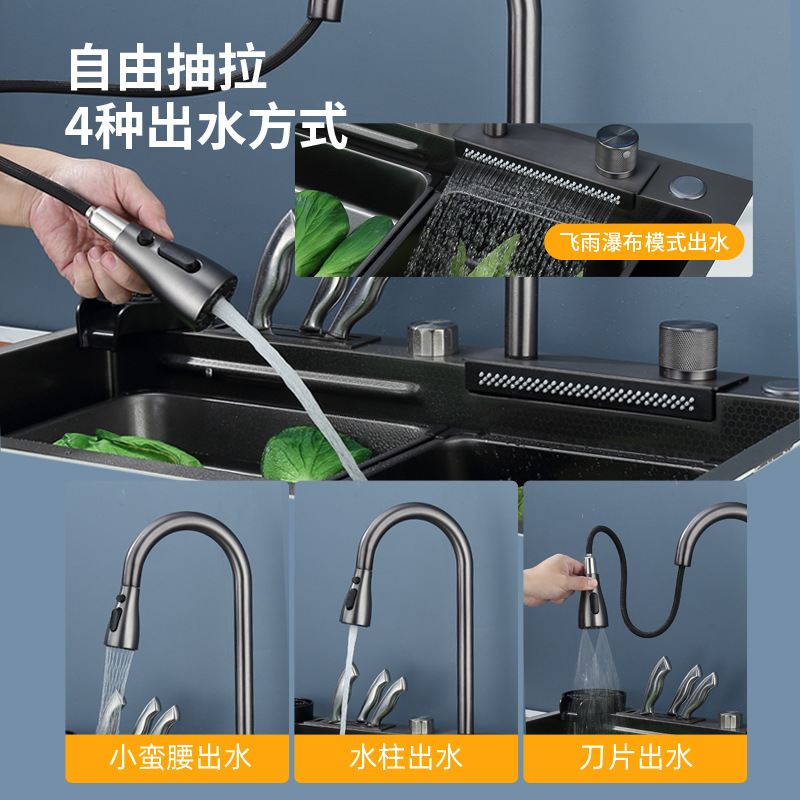 自由抽拉
4种出水方式

飞雨瀑布模式出水

小蛮腰出水

水柱出水

刀片出水