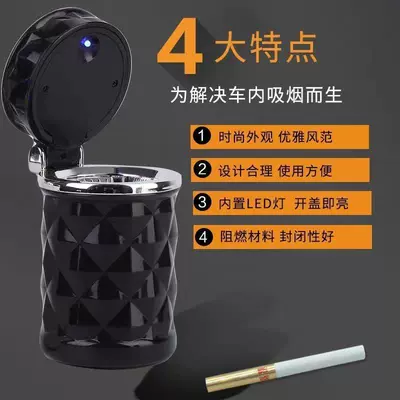 4 大特点

为解决车内吸烟而生

1 时尚外观 优雅风范

2 设计合理 使用方便

3 内置LED灯 开盖即亮

4 阻燃材料 封闭性好