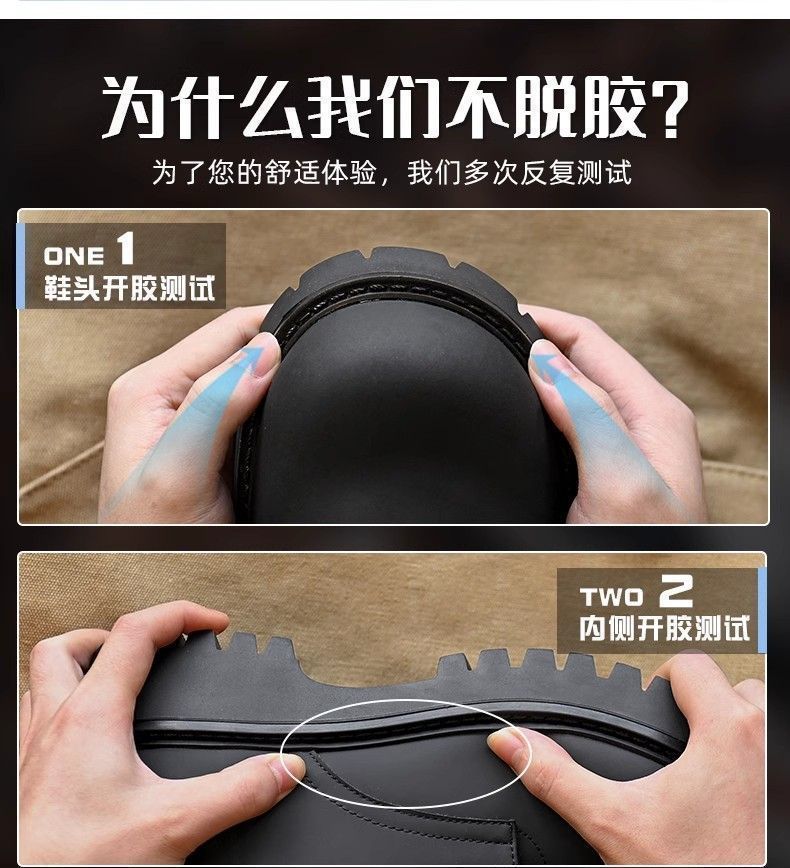 为什么我们不脱胶?

为了您的舒适体验，我们多次反复测试

ONE 1
鞋头开胶测试

TWO 2
内侧开胶测试