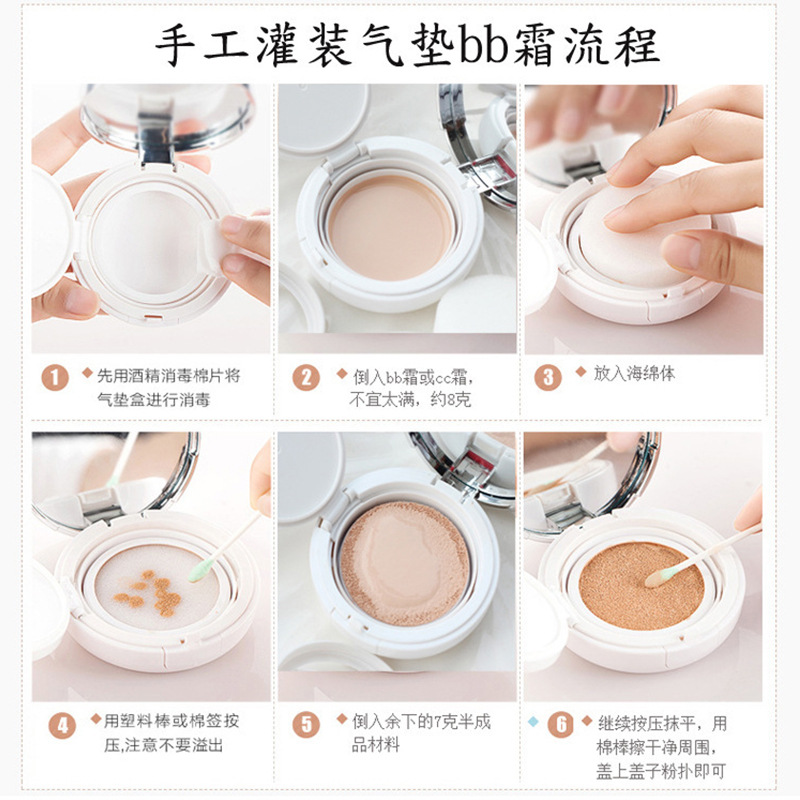 手工灌装气垫bb霜流程

1 先用酒精消毒棉片将气垫盒进行消毒

2 倒入bb霜或cc霜，不宜太满，约8克

3 放入海绵体

4 用塑料棒或棉签按压,注意不要溢出

5 倒入余下的7克半成品材料

6 继续按压抹平，用棉棒擦干净周围，盖上盖子粉扑即可