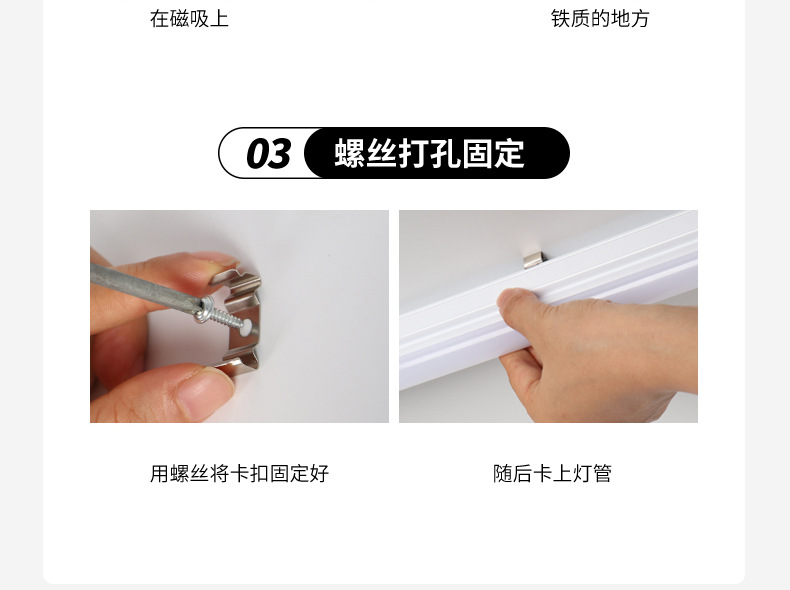 在磁吸上

铁质的地方

03 螺丝打孔固定

用螺丝将卡扣固定好

随后卡上灯管