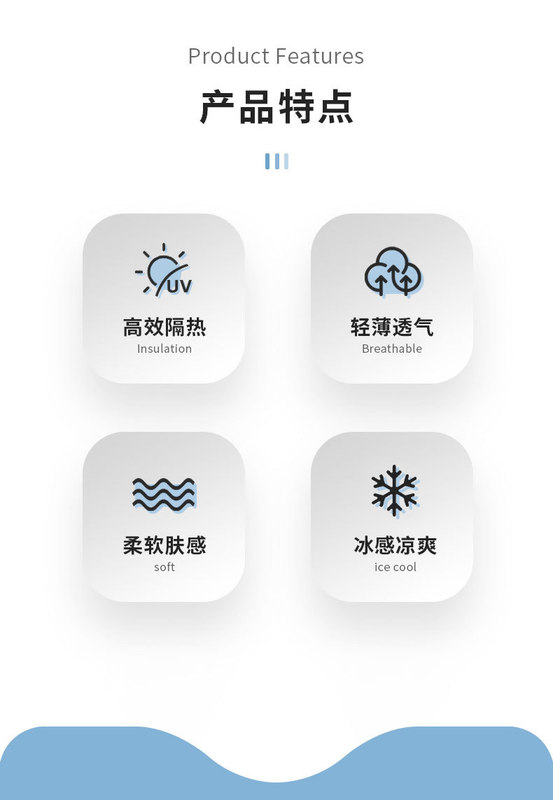 Product Features

产品特点

UV

高效隔热
Insulation

轻薄透气
Breathable

柔软肤感
soft

冰感凉爽
ice cool