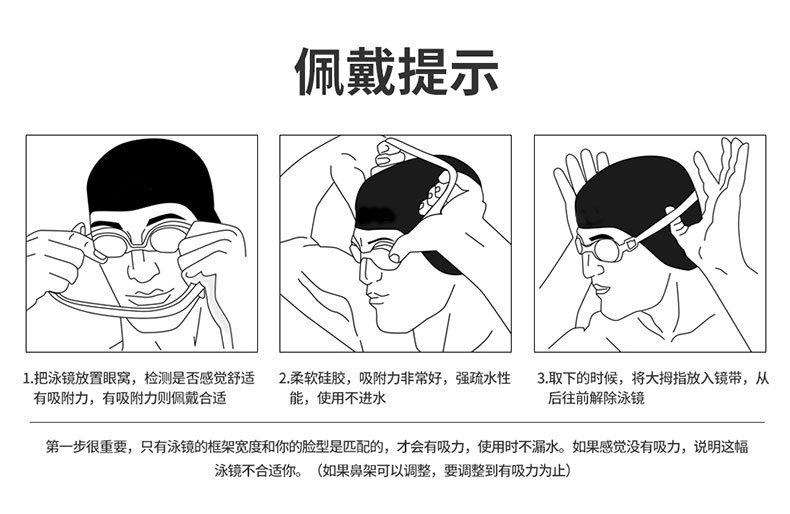 佩戴提示

1.把泳镜放置眼窝，检测是否感觉舒适有吸附力，有吸附力则佩戴合适

2.柔软硅胶，吸附力非常好，强疏水性能，使用不进水

3.取下的时候，将大拇指放入镜带，从后往前解除泳镜

第一步很重要，只有泳镜的框架宽度和你的脸型是匹配的，才会有吸力，使用时不漏水。如果感觉没有吸力，说明这幅泳镜不合适你。（如果鼻架可以调整，要调整到有吸力为止）