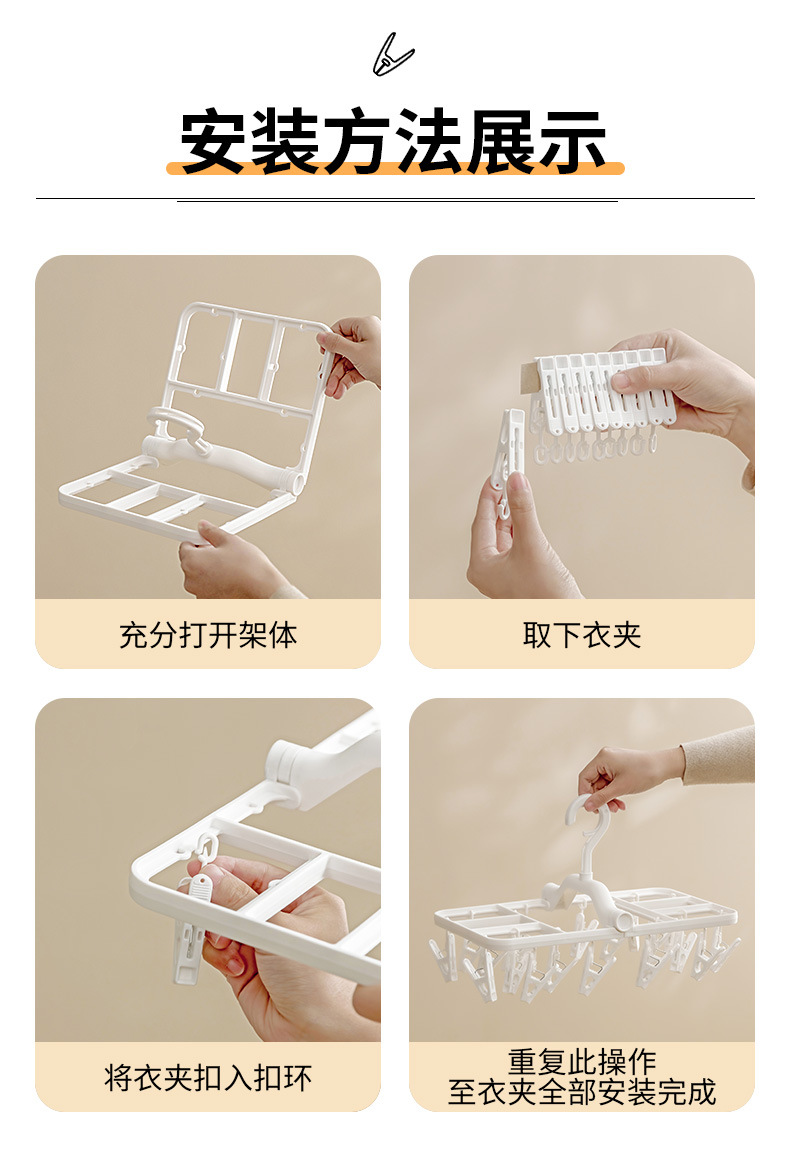 安装方法展示

充分打开架体

取下衣夹

将衣夹扣入扣环

重复此操作
至衣夹全部安装完成