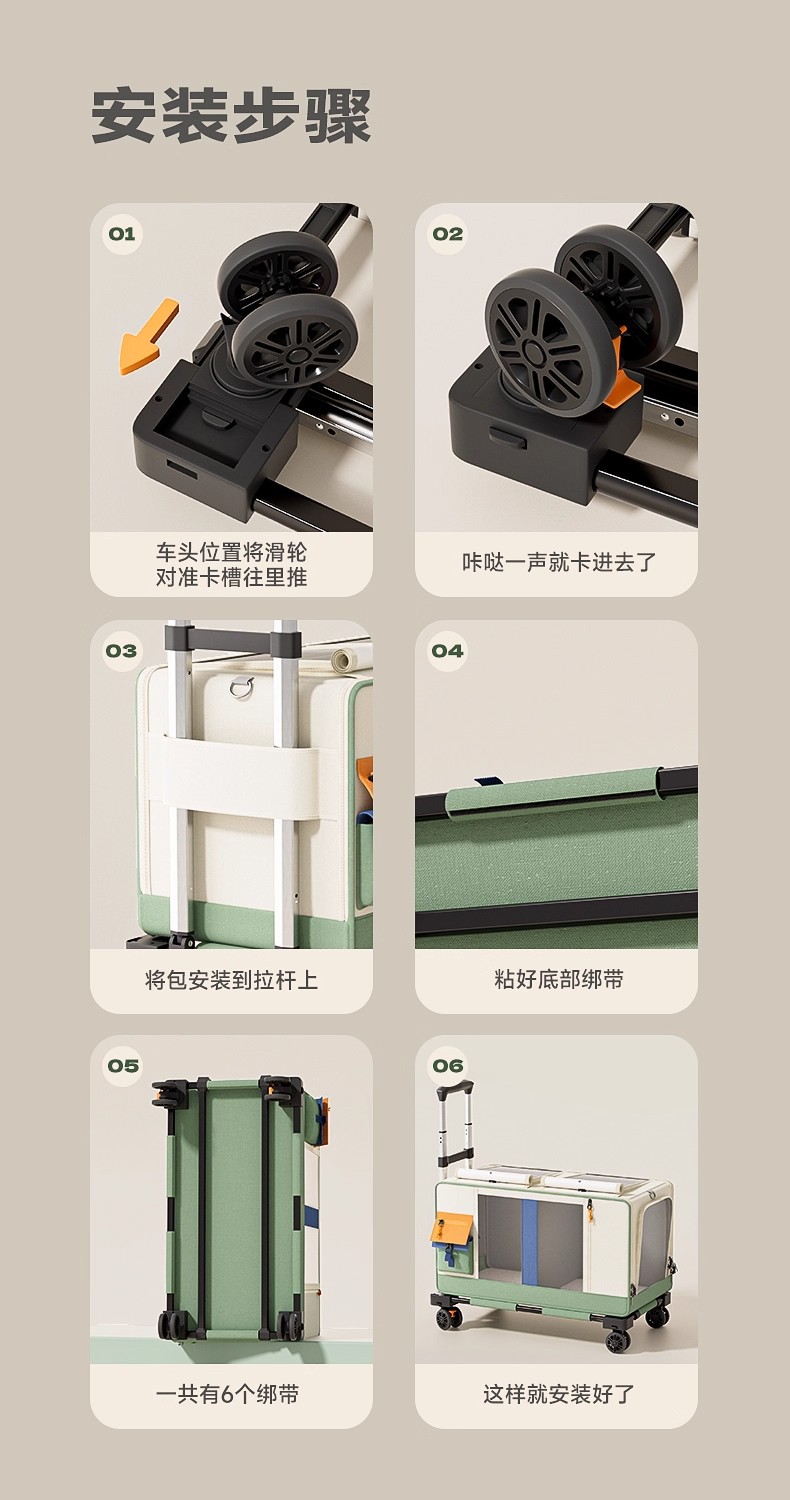 安装步骤

01
车头位置将滑轮对准卡槽往里推

02
咔哒一声就卡进去了

03
将包安装到拉杆上

04
粘好底部绑带

05
一共有6个绑带

06
这样就安装好了