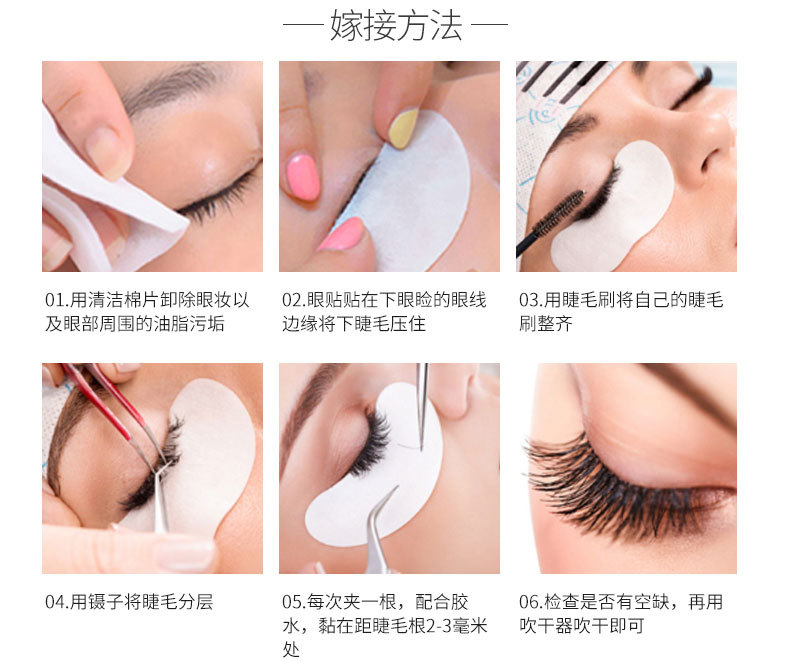 — 嫁接方法 —

01.用清洁棉片卸除眼妆以及眼部周围的油脂污垢

02.眼贴贴在下眼睑的眼线边缘将下睫毛压住

03.用睫毛刷将自己的睫毛刷整齐

04.用镊子将睫毛分层

05.每次夹一根，配合胶水，黏在距睫毛根2-3毫米处

06.检查是否有空缺，再用吹干器吹干即可