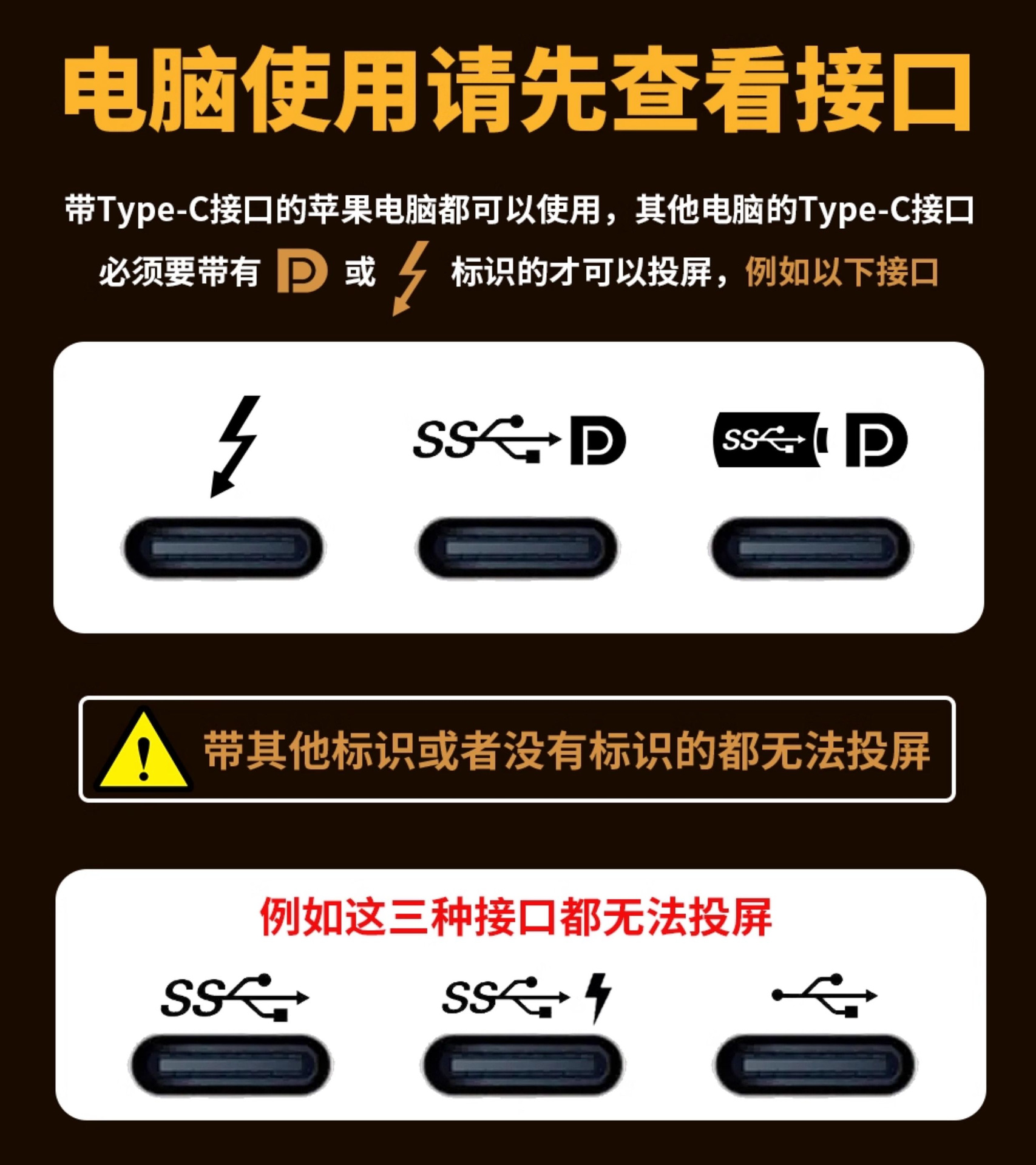 电脑使用请先查看接口

带Type-C接口的苹果电脑都可以使用，其他电脑的Type-C接口必须要带有 或 标识的才可以投屏，例如以下接口

SS SS

带其他标识或者没有标识的都无法投屏

例如这三种接口都无法投屏

SS SS