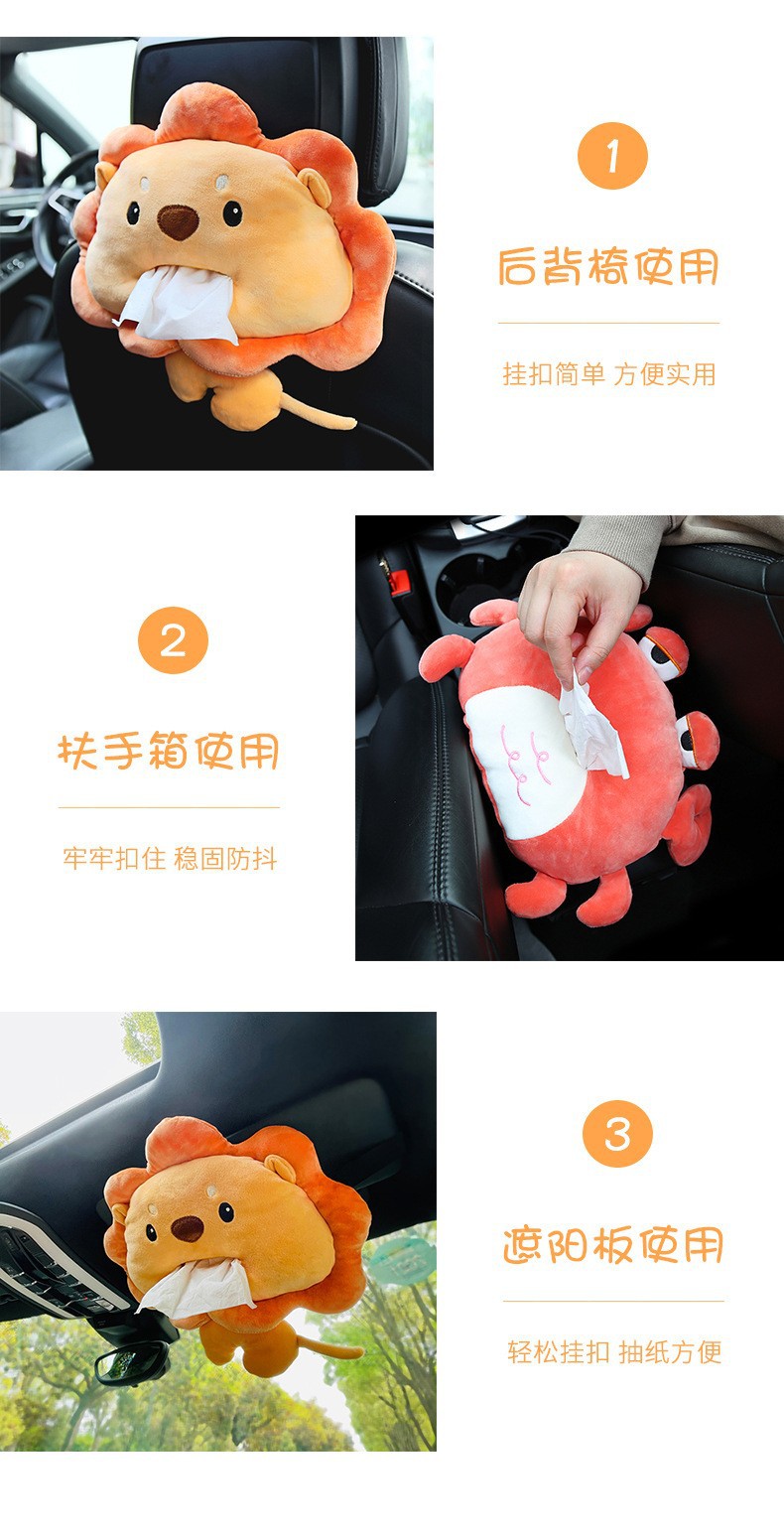 1

后背椅使用

挂扣简单 方便实用

2

扶手箱使用

牢牢扣住 稳固防抖

3

遮阳板使用

轻松挂扣 抽纸方便