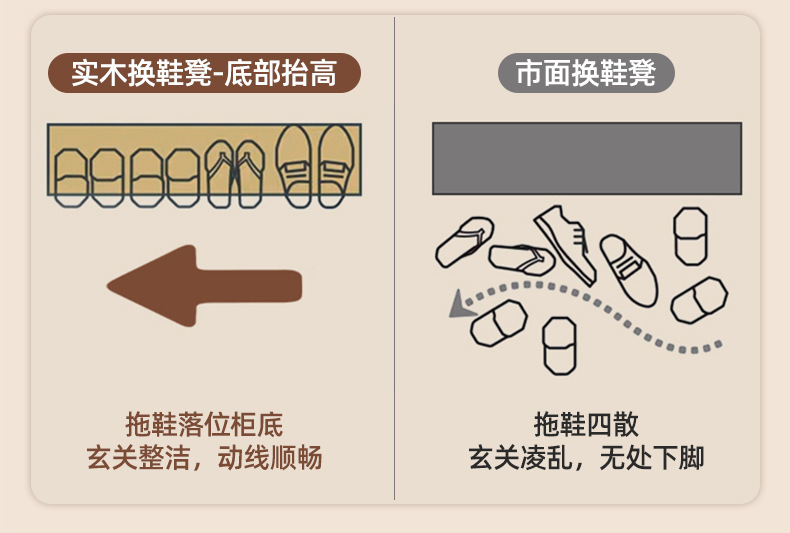 实木换鞋凳-底部抬高

拖鞋落位柜底
玄关整洁，动线顺畅

市面换鞋凳

拖鞋四散
玄关凌乱，无处下脚