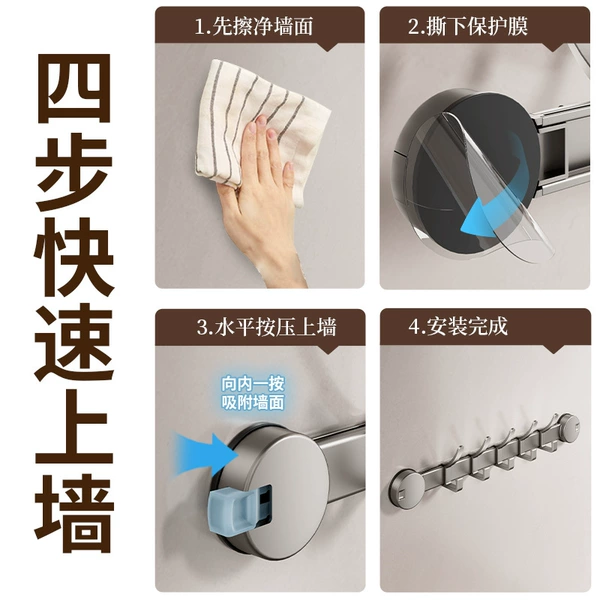 四步快速上墙

1.先擦净墙面

2.撕下保护膜

3.水平按压上墙

向内一按
吸附墙面

4.安装完成