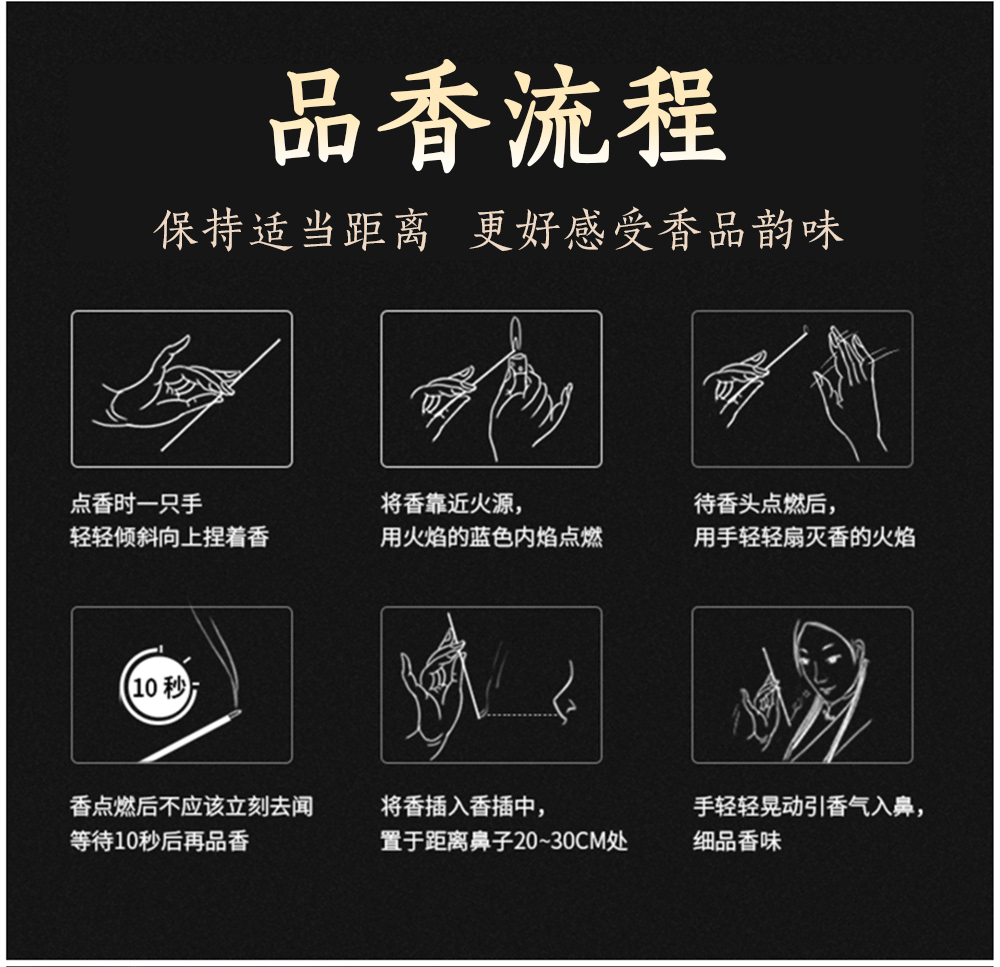 品香流程

保持适当距离 更好感受香品韵味

点香时一只手
轻轻倾斜向上捏着香

将香靠近火源，
用火焰的蓝色内焰点燃

待香头点燃后，
用手轻轻扇灭香的火焰

10秒

香点燃后不应该立刻去闻
等待10秒后再品香

将香插入香插中，
置于距离鼻子20~30CM处

手轻轻晃动引香气入鼻，
细品香味