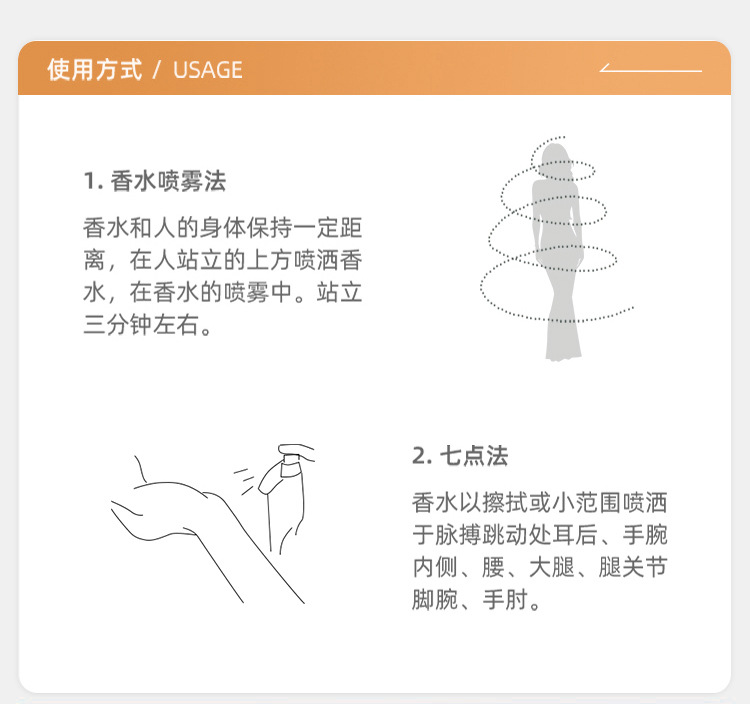 使用方式 / USAGE

1. 香水喷雾法

香水和人的身体保持一定距离，在人站立的上方喷洒香水，在香水的喷雾中。站立三分钟左右。

2. 七点法

香水以擦拭或小范围喷洒于脉搏跳动处耳后、手腕内侧、腰、大腿、腿关节脚腕、手肘。