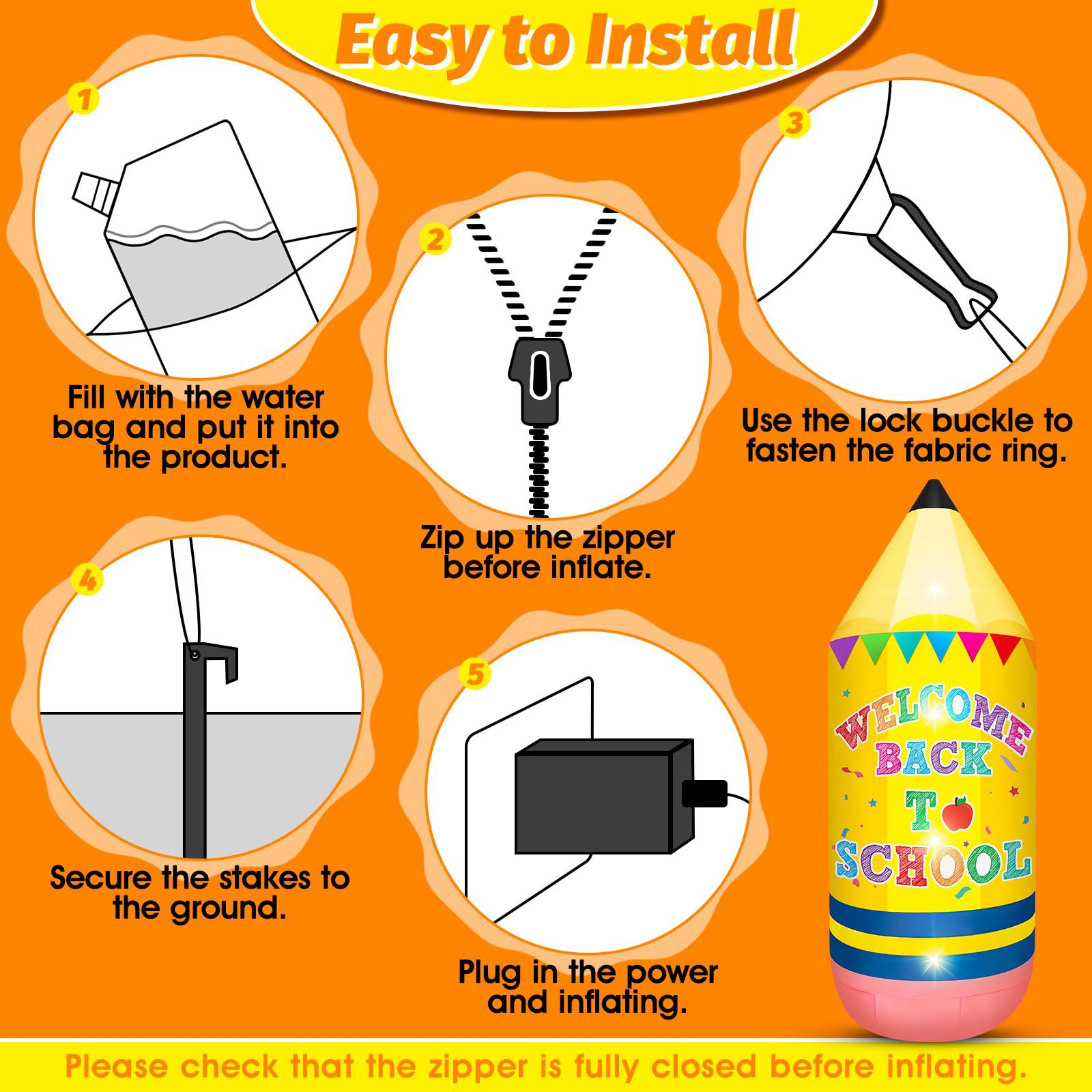 Easy to Install

1

Fill with the water bag and put it into the product.

2

Zip up the zipper before inflate.

3

Use the lock buckle to fasten the fabric ring.

4

Secure the stakes to the ground.

5

Plug in the power and inflating.

WELCOME BACK TO SCHOOL

Please check that the zipper is fully closed before inflating.