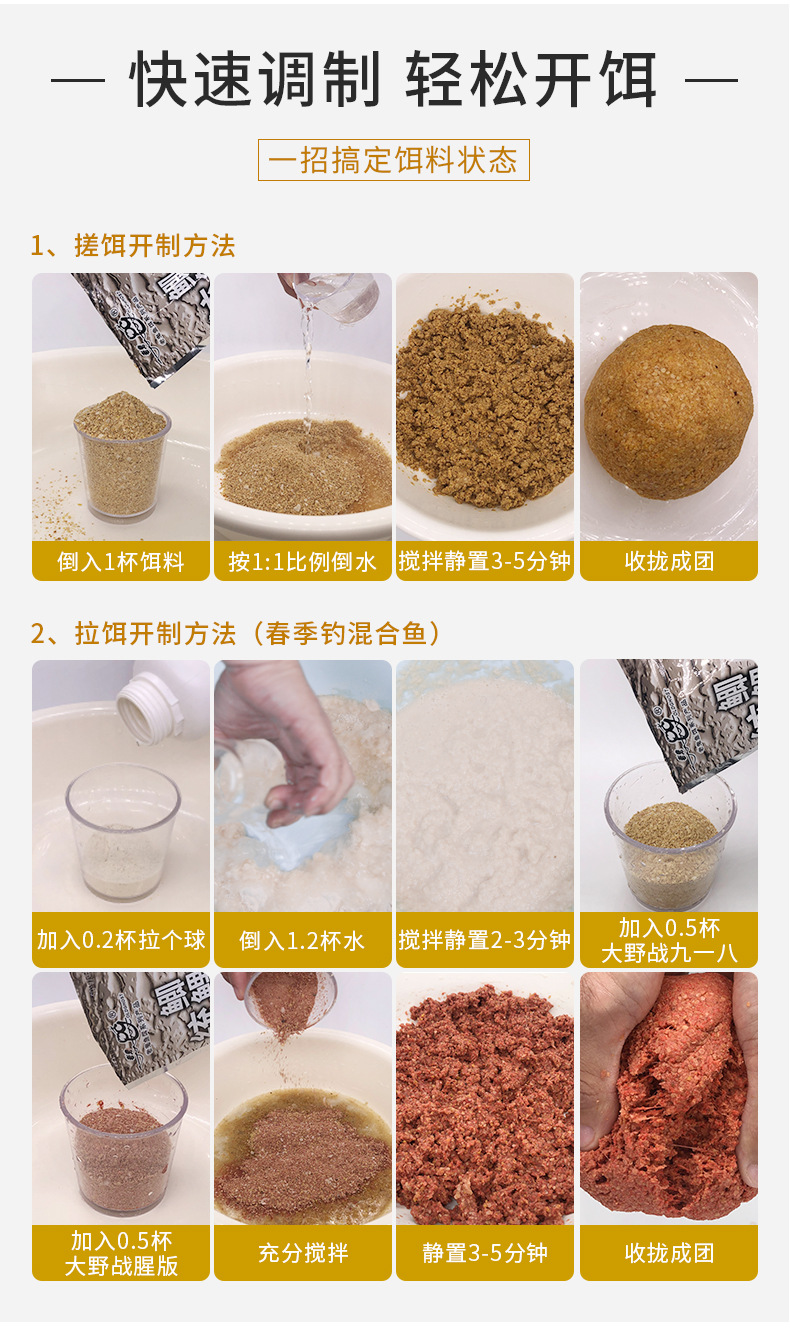 — 快速调制 轻松开饵 —

一招搞定饵料状态

1、搓饵开制方法

倒入1杯饵料

按1:1比例倒水

搅拌静置3-5分钟

收拢成团

2、拉饵开制方法（春季钓混合鱼）

加入0.2杯拉个球

倒入1.2杯水

搅拌静置2-3分钟

加入0.5杯 大野战九一八

加入0.5杯 大野战腥版

充分搅拌

静置3-5分钟

收拢成团