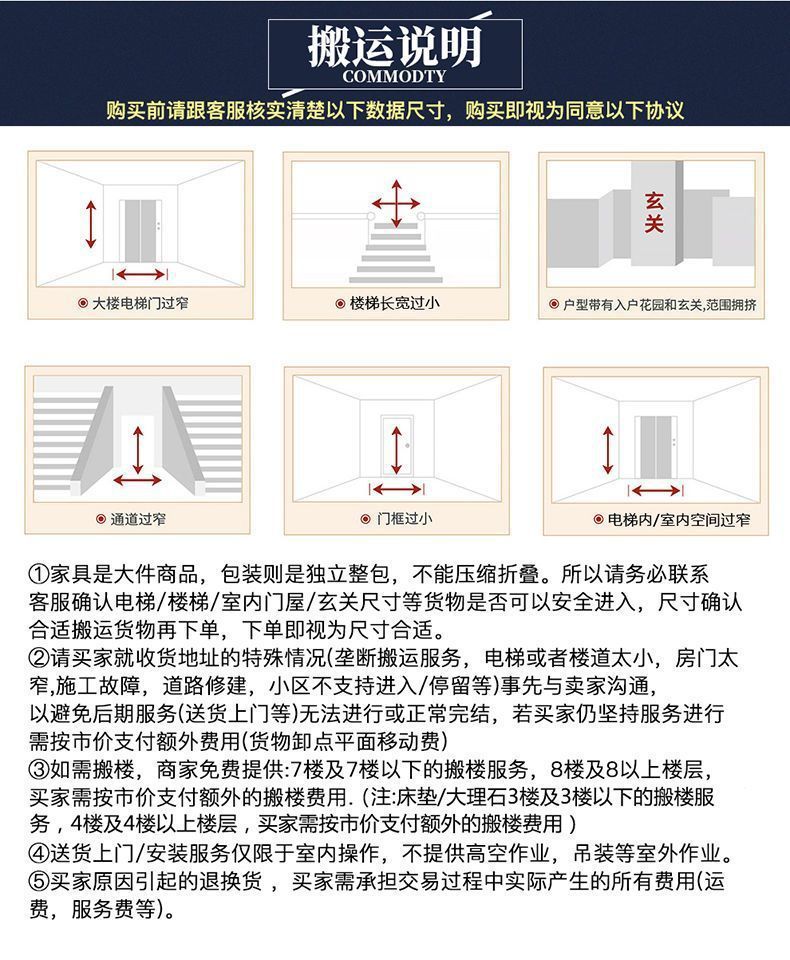 搬运说明
COMMODTY
购买前请跟客服核实清楚以下数据尺寸，购买即视为同意以下协议

大楼电梯门过窄

楼梯长宽过小

玄关
户型带有入户花园和玄关,范围拥挤

通道过窄

门框过小

电梯内/室内空间过窄

①家具是大件商品，包装则是独立整包，不能压缩折叠。所以请务必联系客服确认电梯/楼梯/室内门屋/玄关尺寸等货物是否可以安全进入，尺寸确认合适搬运货物再下单，下单即视为尺寸合适。
②请买家就收货地址的特殊情况(垄断搬运服务，电梯或者楼道太小，房门太窄,施工故障，道路修建，小区不支持进入/停留等)事先与卖家沟通，以避免后期服务(送货上门等)无法进行或正常完结，若买家仍坚持服务进行需按市价支付额外费用(货物卸点平面移动费)
③如需搬楼，商家免费提供:7楼及7楼以下的搬楼服务，8楼及8以上楼层，买家需按市价支付额外的搬楼费用. (注:床垫/大理石3楼及3楼以下的搬楼服务，4楼及4楼以上楼层，买家需按市价支付额外的搬楼费用 )
④送货上门/安装服务仅限于室内操作，不提供高空作业，吊装等室外作业。
⑤买家原因引起的退换货，买家需承担交易过程中实际产生的所有费用(运费，服务费等)。