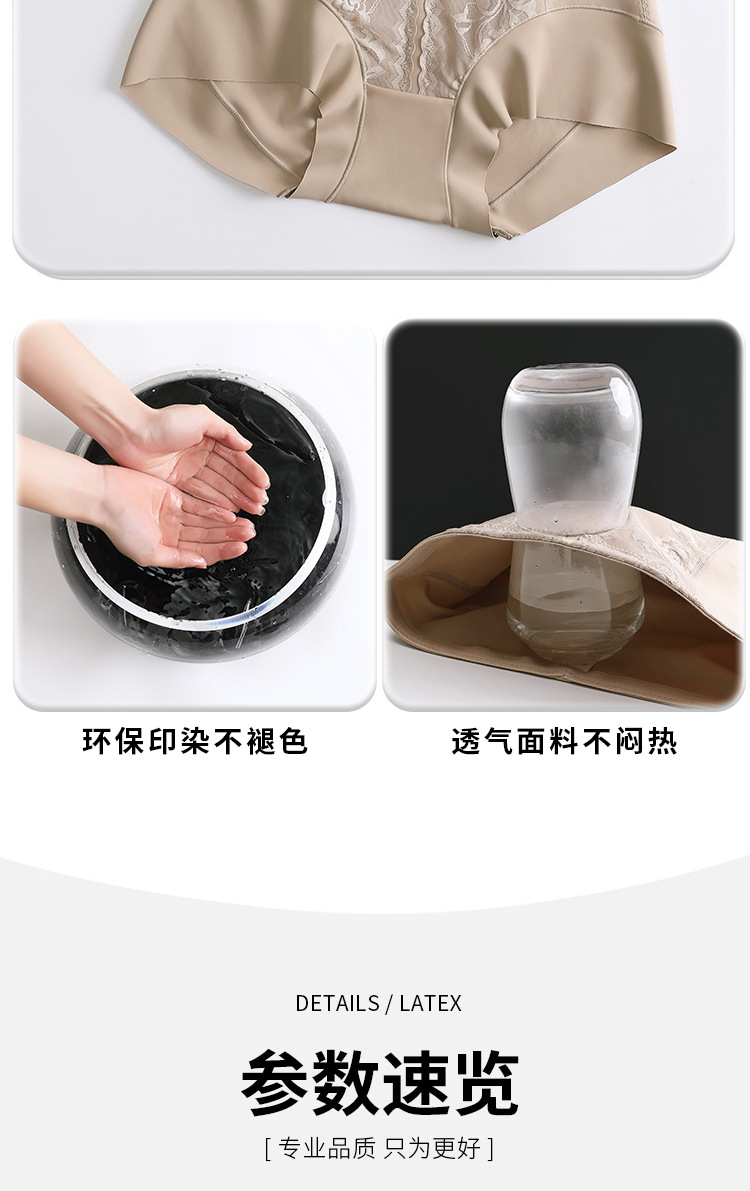 环保印染不褪色

透气面料不闷热

DETAILS / LATEX

参数速览

[ 专业品质 只为更好 ]