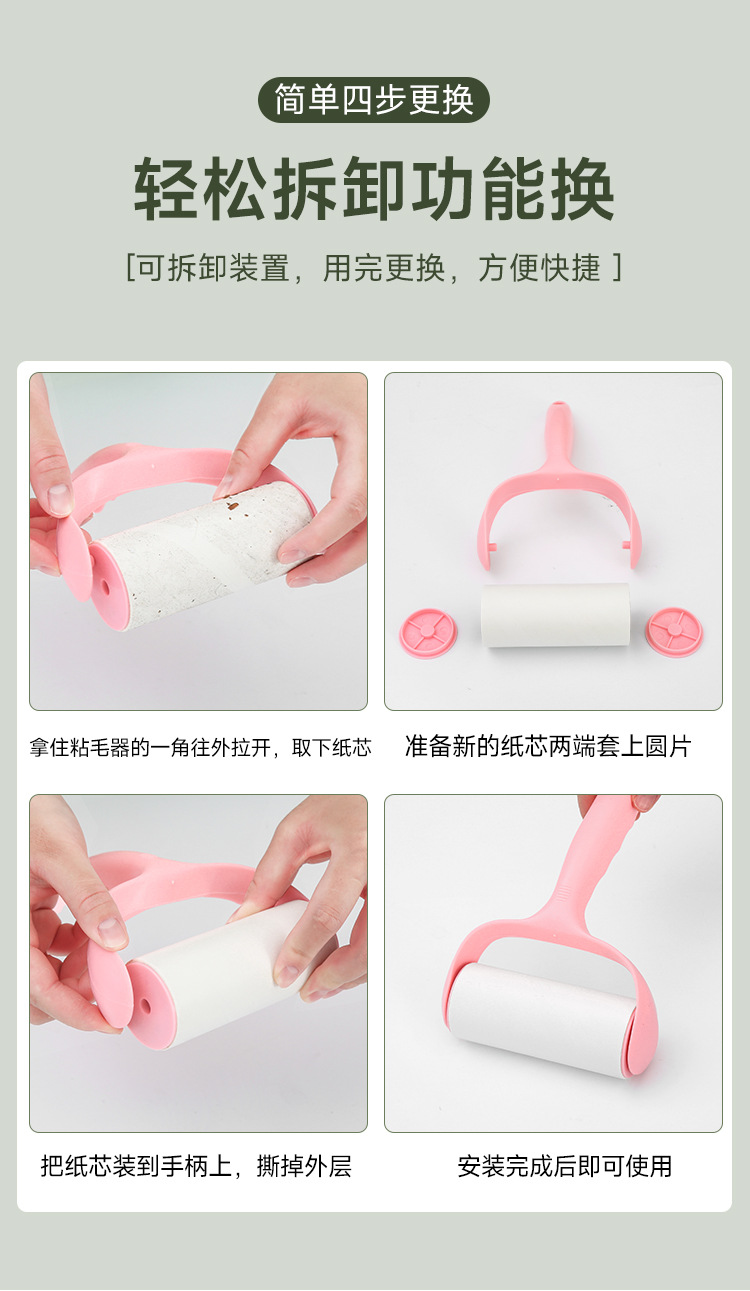 简单四步更换

轻松拆卸功能换

[可拆卸装置，用完更换，方便快捷 ]

拿住粘毛器的一角往外拉开，取下纸芯

准备新的纸芯两端套上圆片

把纸芯装到手柄上，撕掉外层

安装完成后即可使用