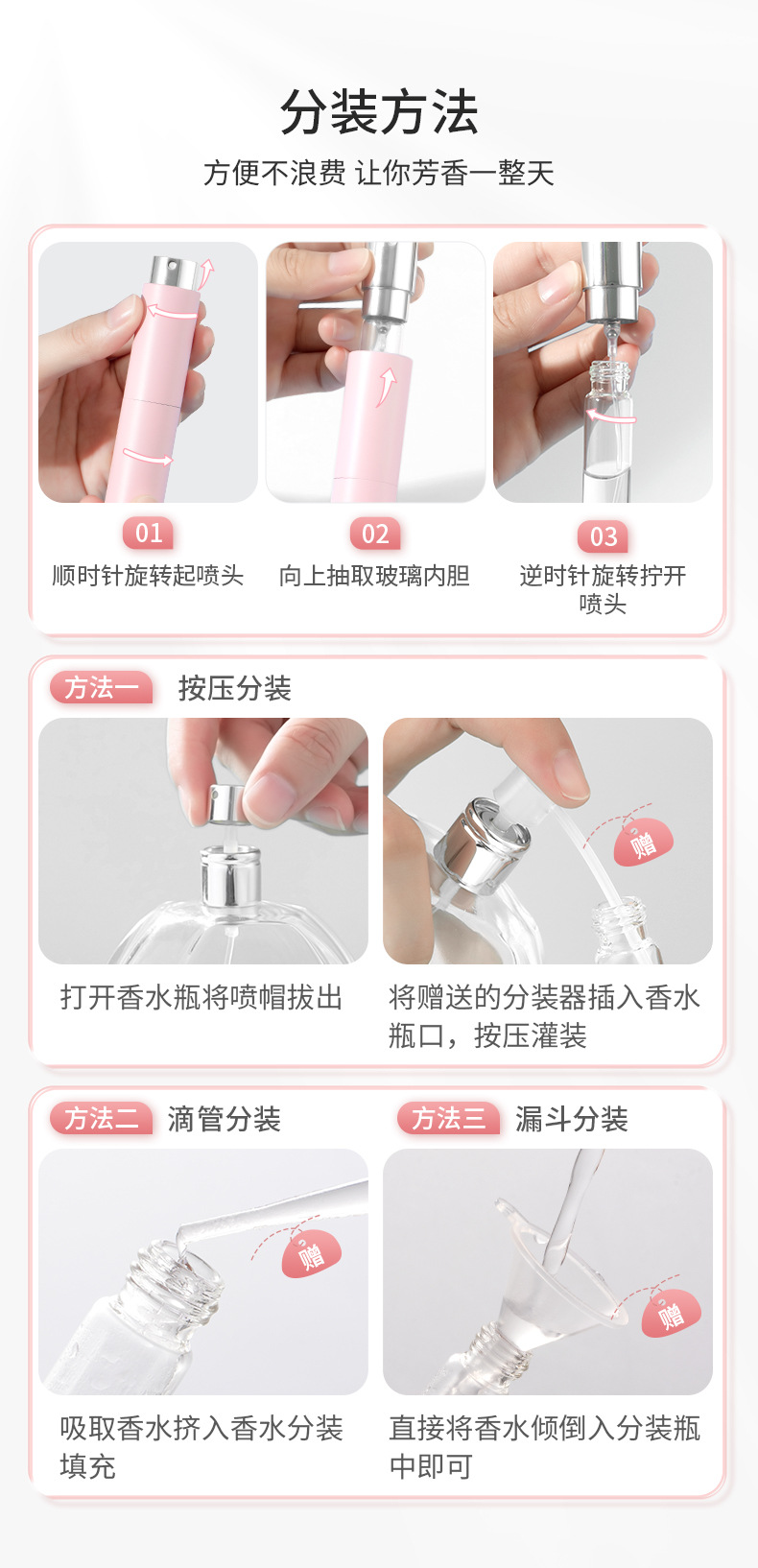 分装方法

方便不浪费 让你芳香一整天

01
顺时针旋转起喷头

02
向上抽取玻璃内胆

03
逆时针旋转拧开喷头

方法一 按压分装

赠

打开香水瓶将喷帽拔出

将赠送的分装器插入香水瓶口，按压灌装

方法二 滴管分装

赠

吸取香水挤入香水分装填充

方法三 漏斗分装

赠

直接将香水倾倒入分装瓶中即可