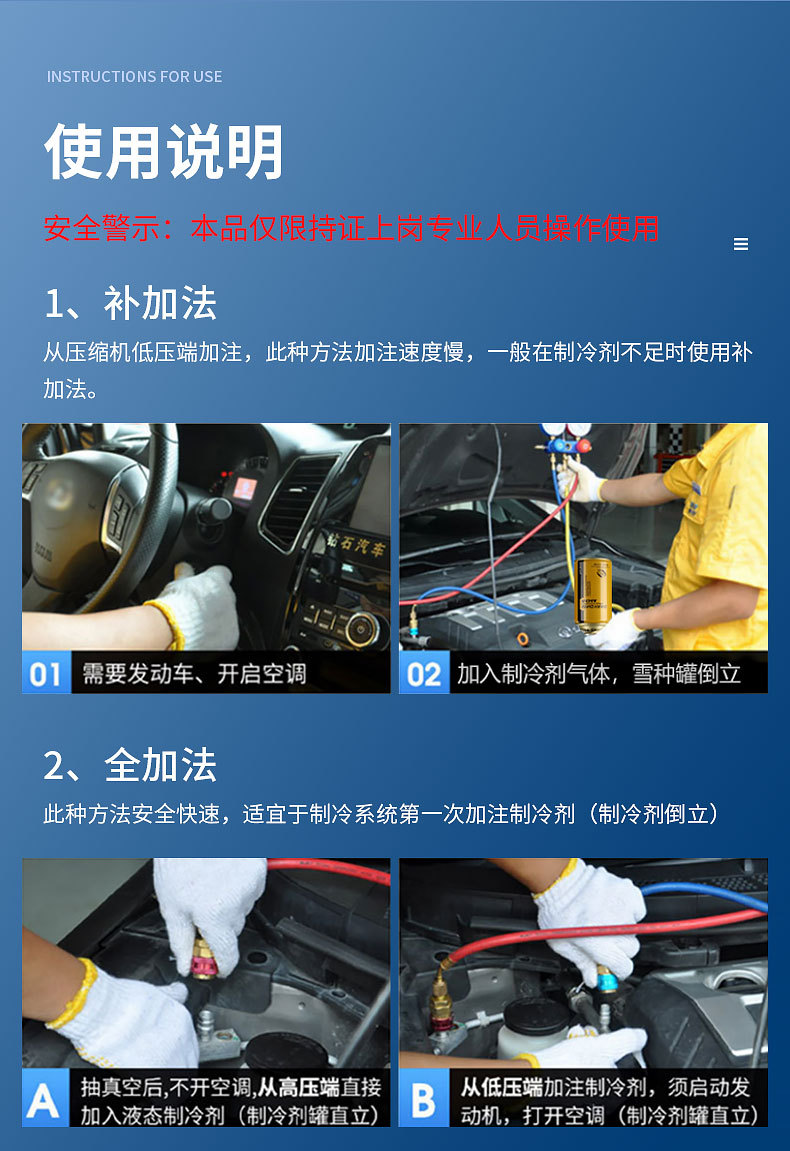 INSTRUCTIONS FOR USE

使用说明

安全警示：本品仅限持证上岗专业人员操作使用

1、补加法

从压缩机低压端加注，此种方法加注速度慢，一般在制冷剂不足时使用补加法。

钻石汽车

01 需要发动车、开启空调

02 加入制冷剂气体，雪种罐倒立

2、全加法

此种方法安全快速，适宜于制冷系统第一次加注制冷剂（制冷剂倒立）

A 抽真空后，不开空调，从高压端直接加入液态制冷剂（制冷剂罐直立）

B 从低压端加注制冷剂，须启动发动机，打开空调（制冷剂罐直立）