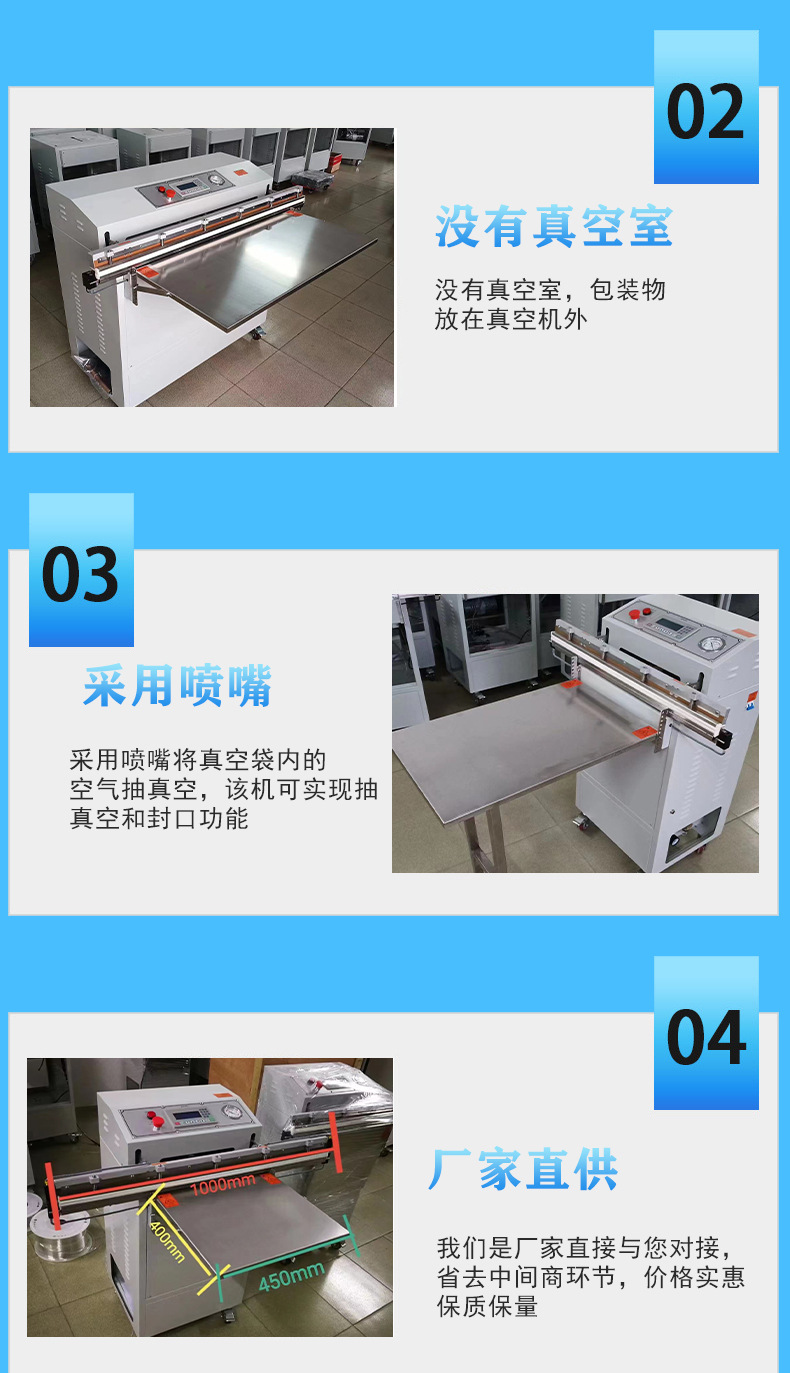 02

没有真空室

没有真空室，包装物放在真空机外

03

采用喷嘴

采用喷嘴将真空袋内的空气抽真空，该机可实现抽真空和封口功能

04

1000mm

400mm

450mm

厂家直供

我们是厂家直接与您对接，省去中间商环节，价格实惠保质保量