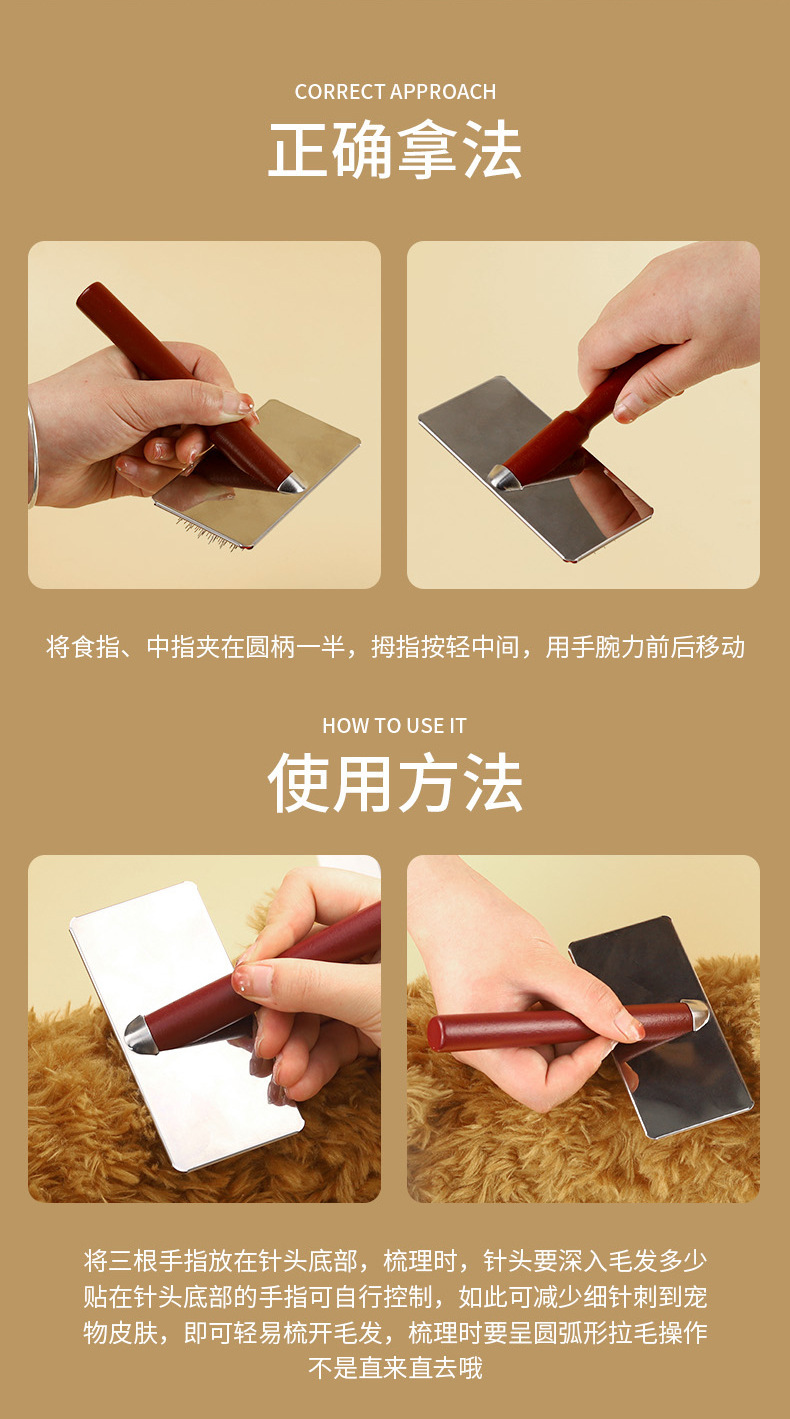 CORRECT APPROACH

正确拿法

将食指、中指夹在圆柄一半，拇指按轻中间，用手腕力前后移动

HOW TO USE IT

使用方法

将三根手指放在针头底部，梳理时，针头要深入毛发多少贴在针头底部的手指可自行控制，如此可减少细针刺到宠物皮肤，即可轻易梳开毛发，梳理时要呈圆弧形拉毛操作不是直来直去哦