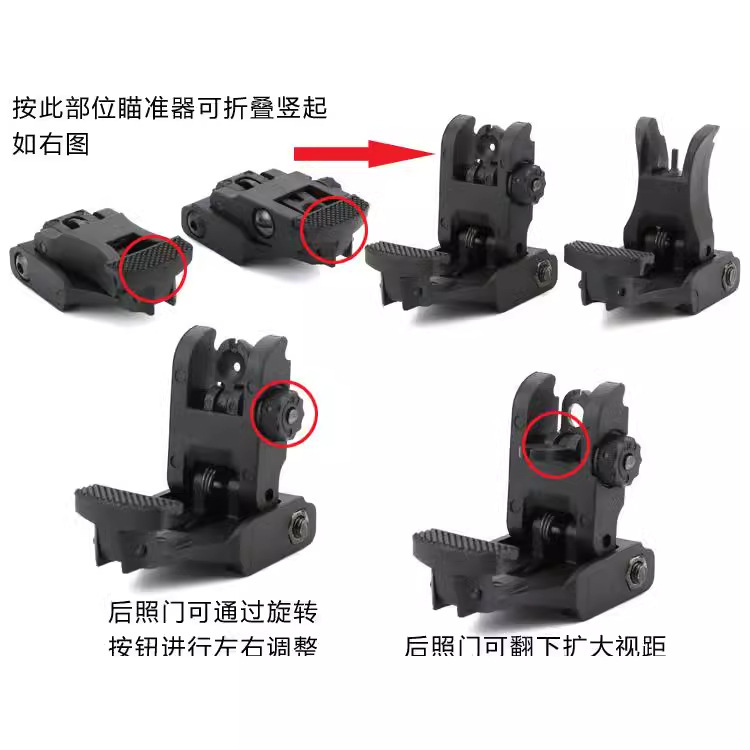 按此部位瞄准器可折叠竖起
如右图

后照门可通过旋转
按钮进行左右调整

后照门可翻下扩大视距