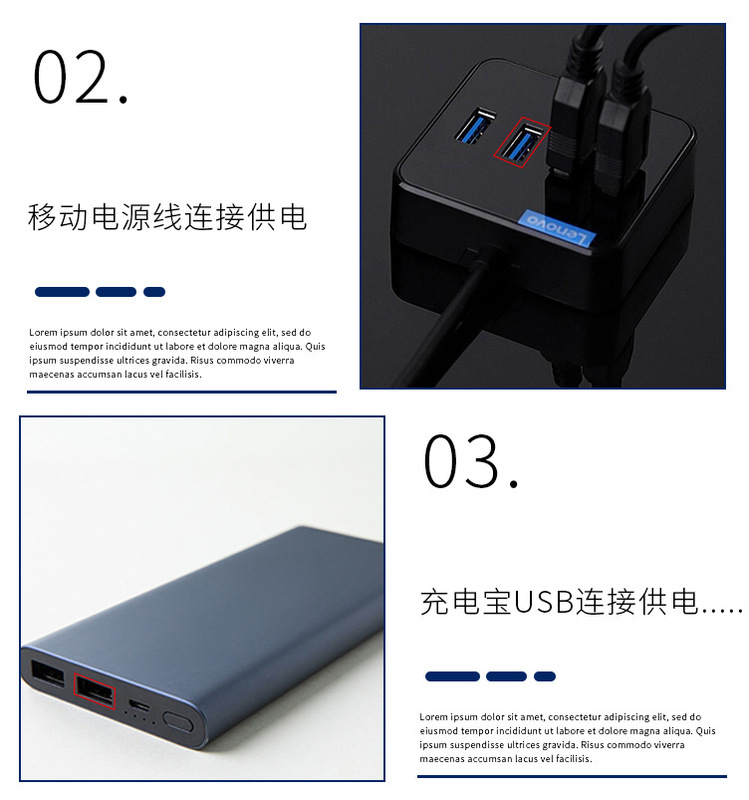 02.

移动电源线连接供电

Lorem ipsum dolor sit amet, consectetur adipiscing elit, sed do eiusmod tempor incididunt ut labore et dolore magna aliqua. Quis ipsum suspendisse ultrices gravida. Risus commodo viverra maecenas accumsan lacus vel facilisis.

Lenovo

03.

充电宝USB连接供电.....

Lorem ipsum dolor sit amet, consectetur adipiscing elit, sed do eiusmod tempor incididunt ut labore et dolore magna aliqua. Quis ipsum suspendisse ultrices gravida. Risus commodo viverra maecenas accumsan lacus vel facilisis.