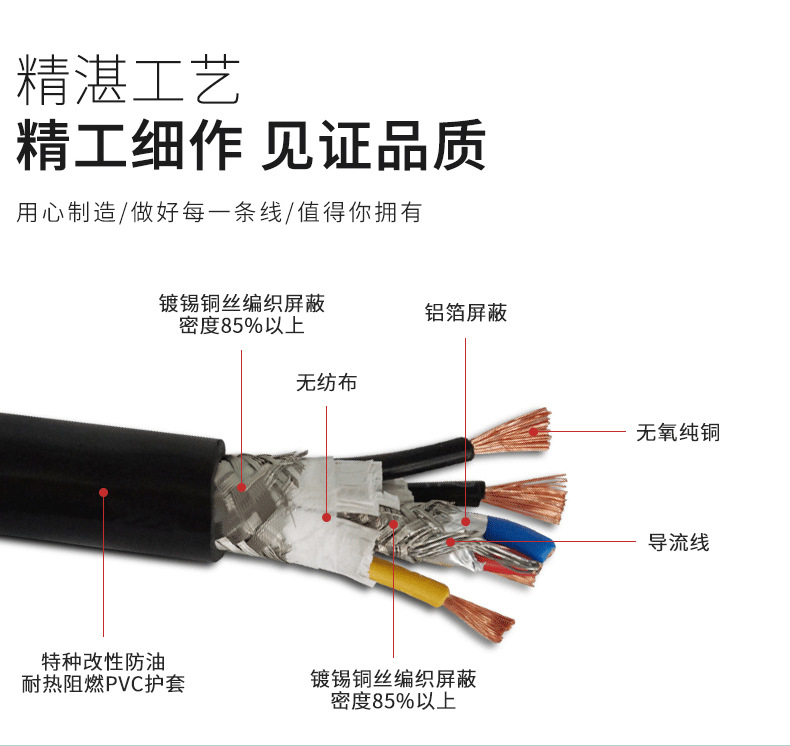 精湛工艺
精工细作 见证品质

用心制造/做好每一条线/值得你拥有

镀锡铜丝编织屏蔽
密度85%以上

铝箔屏蔽

无纺布

无氧纯铜

导流线

特种改性防油
耐热阻燃PVC护套

镀锡铜丝编织屏蔽
密度85%以上