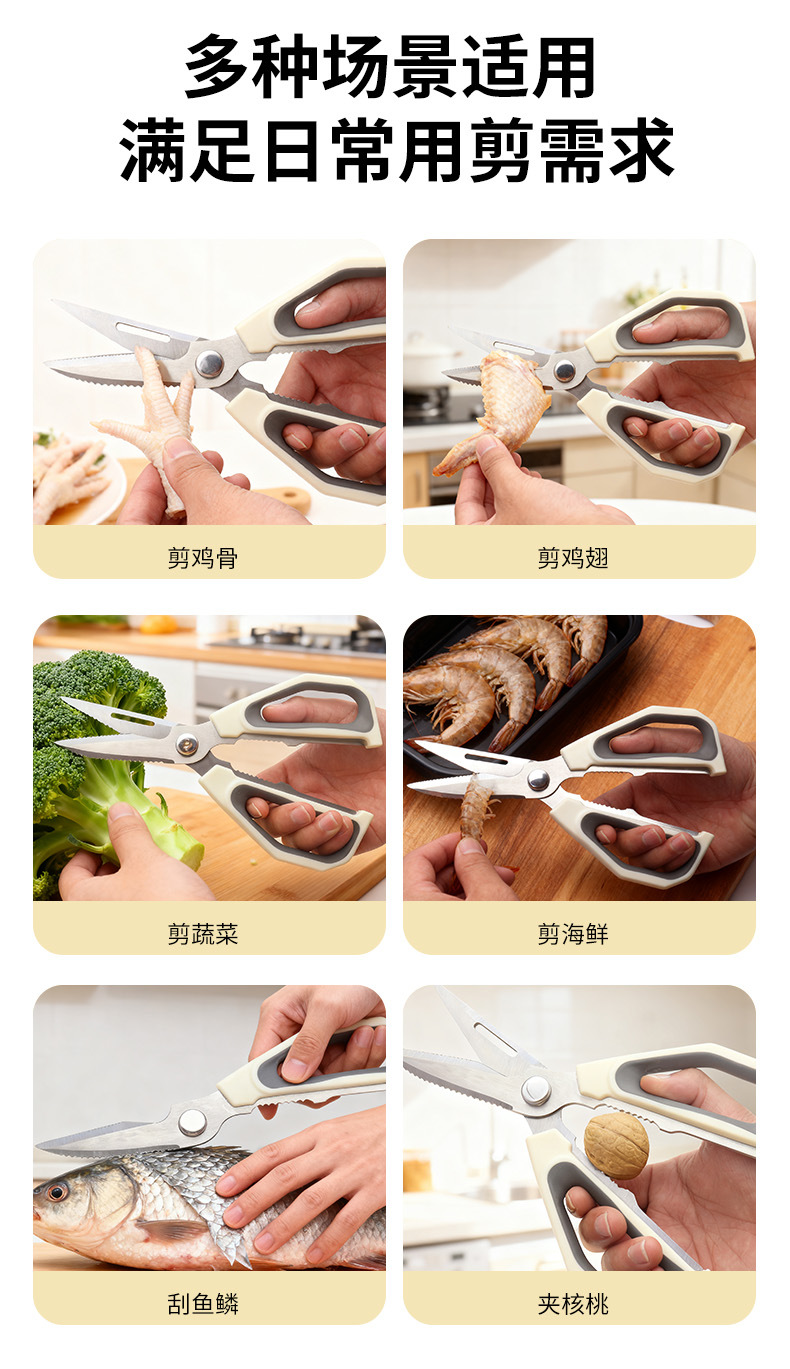 多种场景适用
满足日常用剪需求

剪鸡骨

剪鸡翅

剪蔬菜

剪海鲜

刮鱼鳞

夹核桃