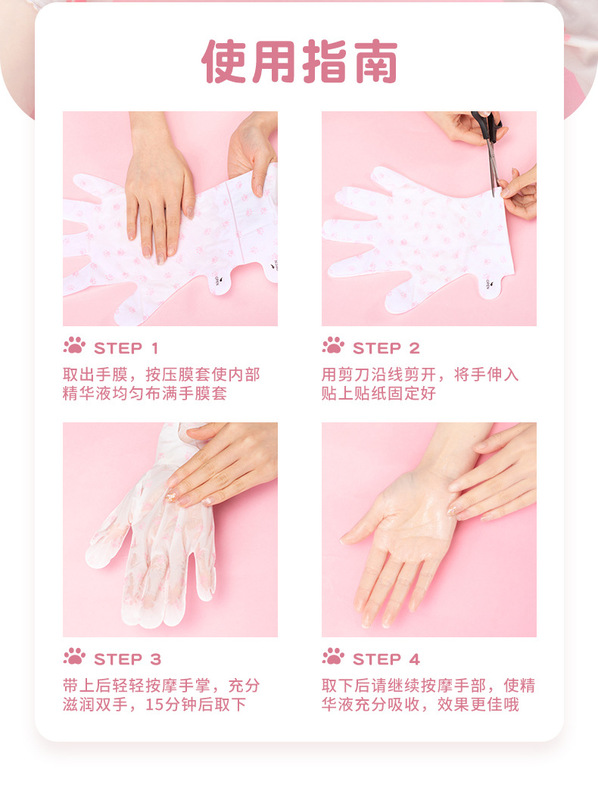 使用指南

STEP 1
取出手膜，按压膜套使内部精华液均匀布满手膜套

STEP 2
用剪刀沿线剪开，将手伸入贴上贴纸固定好

STEP 3
带上后轻轻按摩手掌，充分滋润双手，15分钟后取下

STEP 4
取下后请继续按摩手部，使精华液充分吸收，效果更佳哦