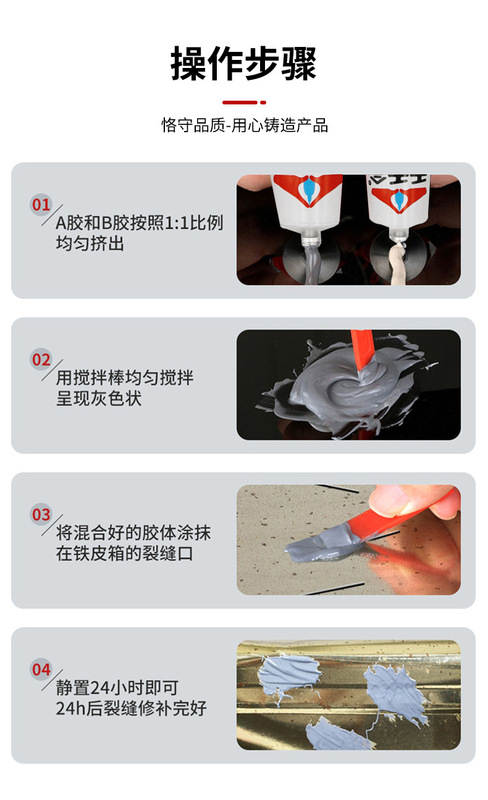 操作步骤

恪守品质-用心铸造产品

01
A胶和B胶按照1:1比例均匀挤出

02
用搅拌棒均匀搅拌呈现灰色状

03
将混合好的胶体涂抹在铁皮箱的裂缝口

04
静置24小时即可
24h后裂缝修补完好