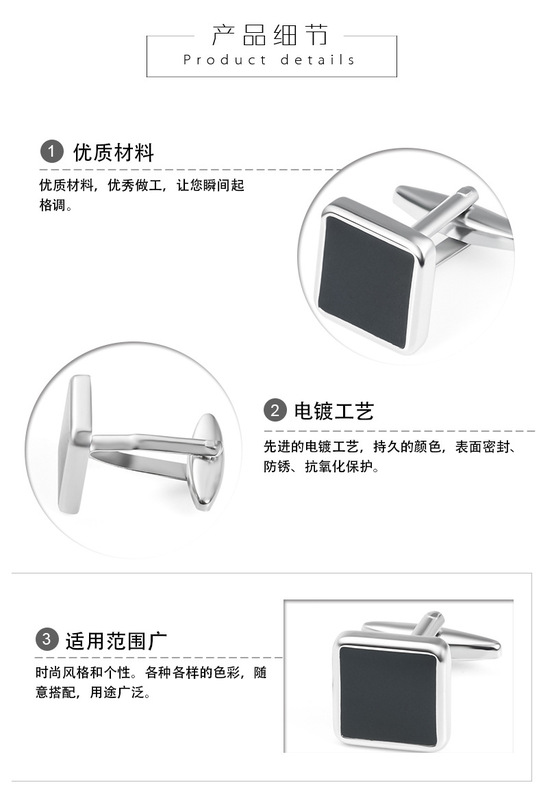 产品细节
Product details

1 优质材料

优质材料，优秀做工，让您瞬间起格调。

2 电镀工艺

先进的电镀工艺，持久的颜色，表面密封、防锈、抗氧化保护。

3 适用范围广

时尚风格和个性。各种各样的色彩，随意搭配，用途广泛。