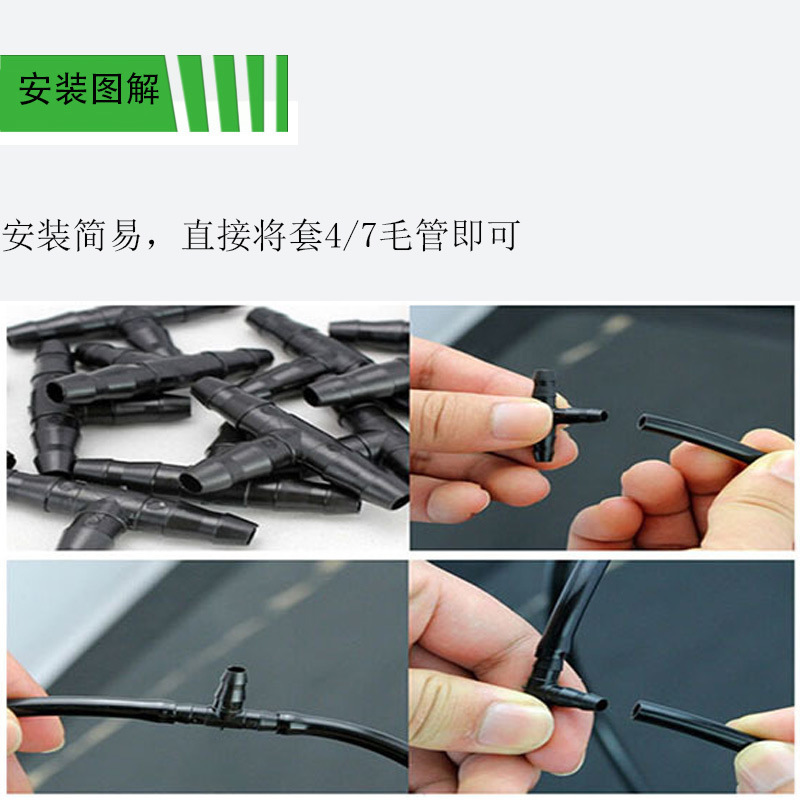 安装图解

安装简易，直接将套4/7毛管即可