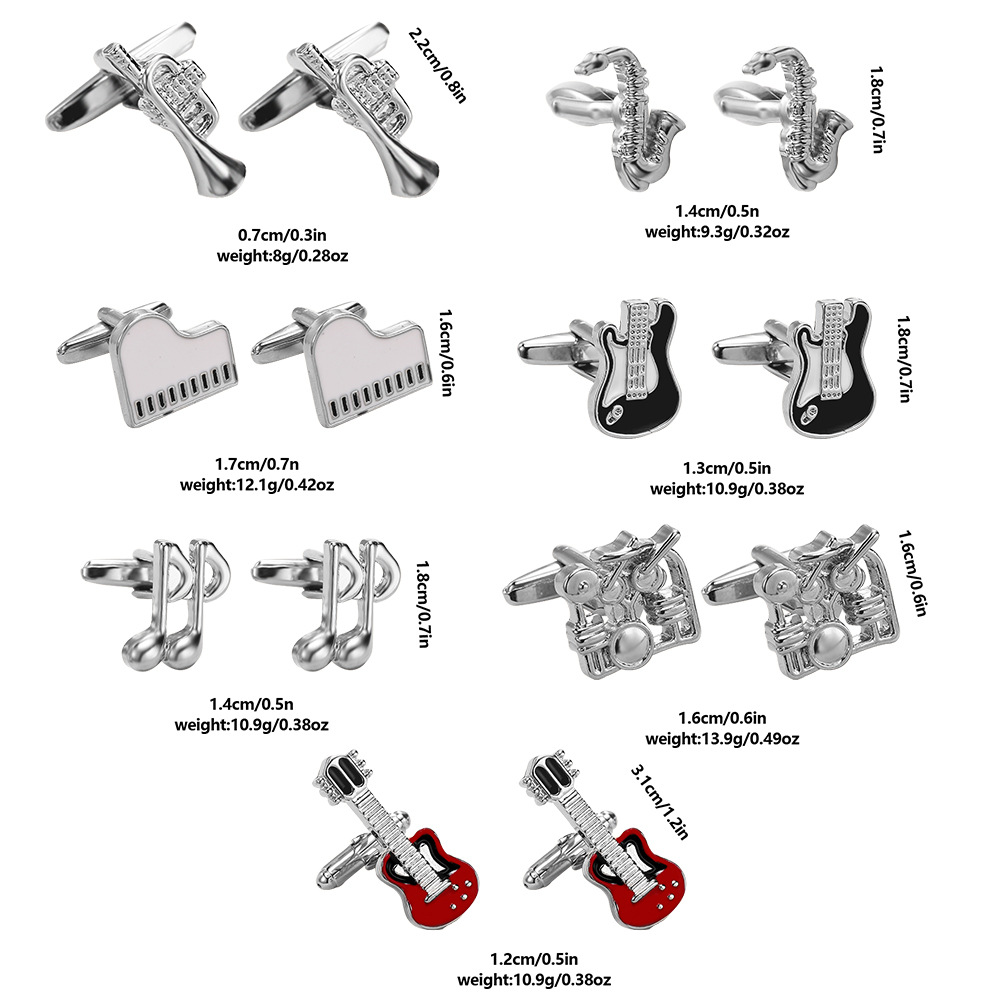 2.2cm/0.8in

0.7cm/0.3in
weight:8g/0.28oz

1.8cm/0.7in

1.4cm/0.5n
weight:9.3g/0.32oz

1.6cm/0.6in

1.7cm/0.7n
weight:12.1g/0.42oz

1.8cm/0.7in

1.3cm/0.5in
weight:10.9g/0.38oz

1.8cm/0.7in

1.4cm/0.5n
weight:10.9g/0.38oz

1.6cm/0.6in

1.6cm/0.6in
weight:13.9g/0.49oz

3.1cm/1.2in

1.2cm/0.5in
weight:10.9g/0.38oz