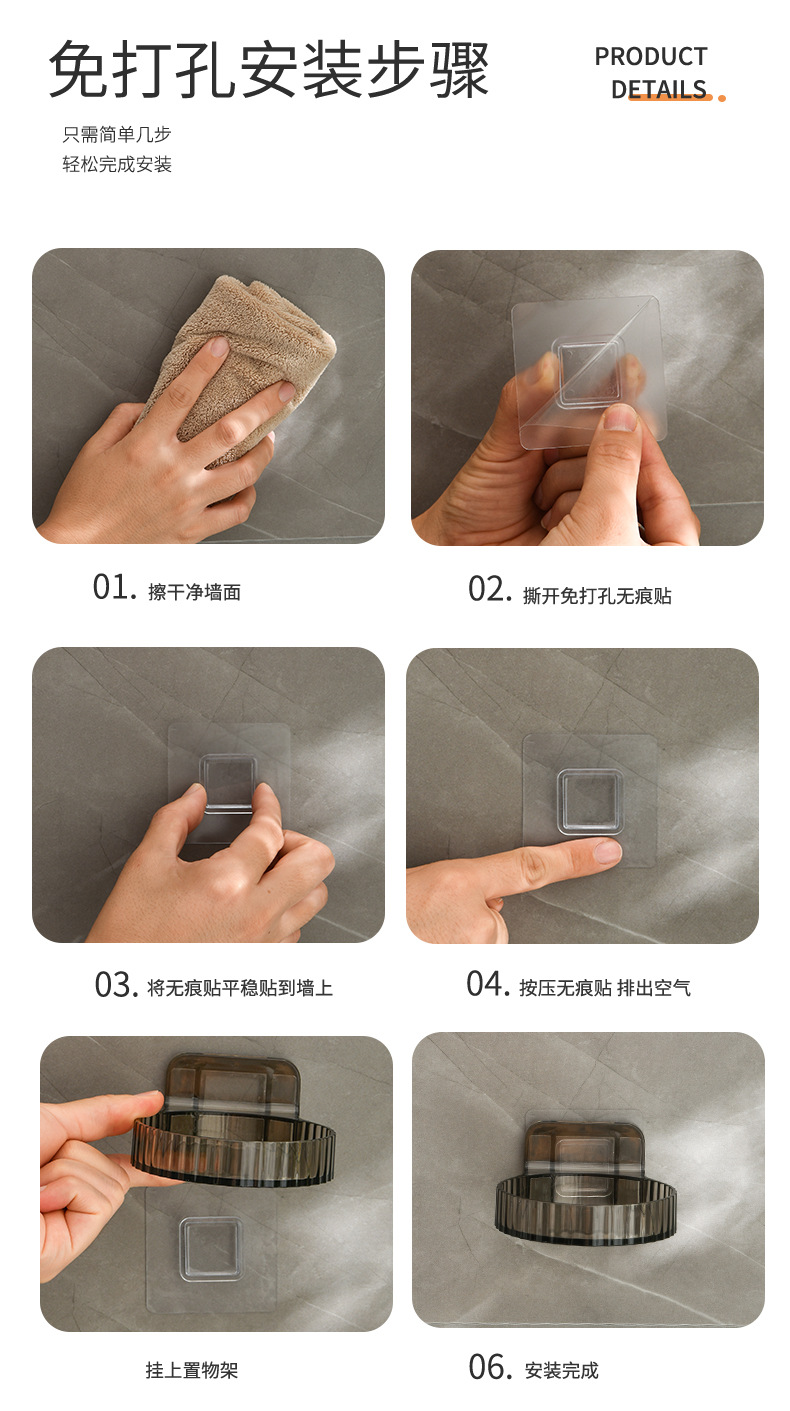 免打孔安装步骤

PRODUCT DETAILS

只需简单几步
轻松完成安装

01. 擦干净墙面

02. 撕开免打孔无痕贴

03. 将无痕贴平稳贴到墙上

04. 按压无痕贴 排出空气

挂上置物架

06. 安装完成