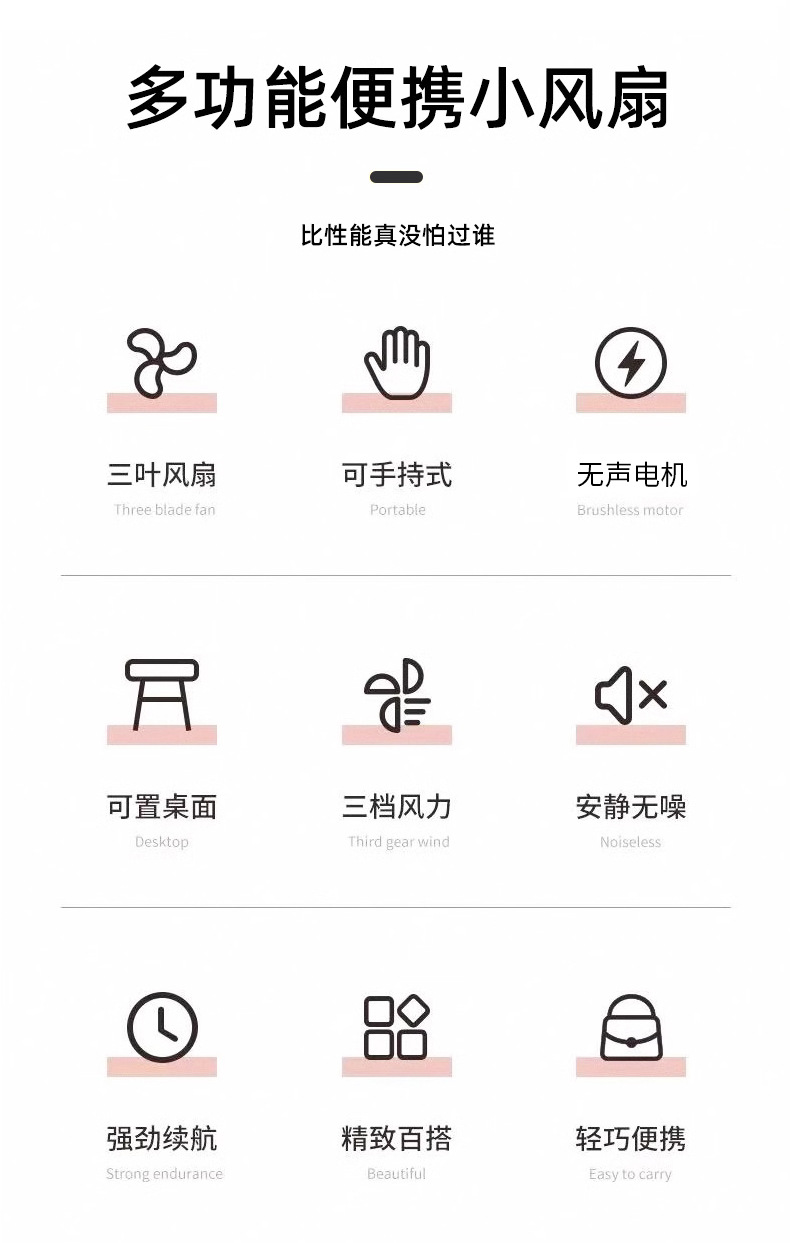 多功能便携小风扇

比性能真没怕过谁

三叶风扇
Three blade fan

可手持式
Portable

无声电机
Brushless motor

可置桌面
Desktop

三档风力
Third gear wind

安静无噪
Noiseless

强劲续航
Strong endurance

精致百搭
Beautiful

轻巧便携
Easy to carry