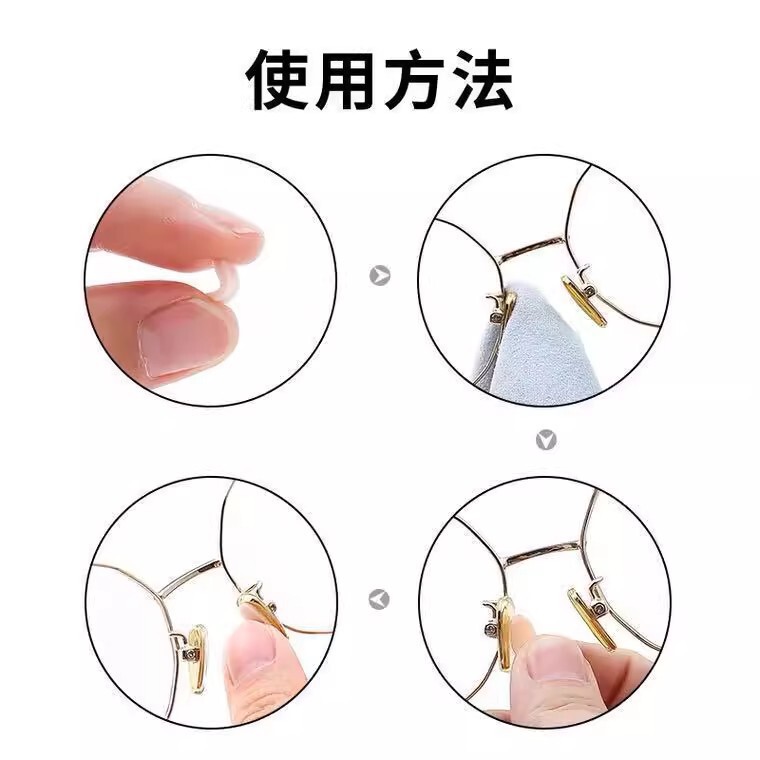 使用方法