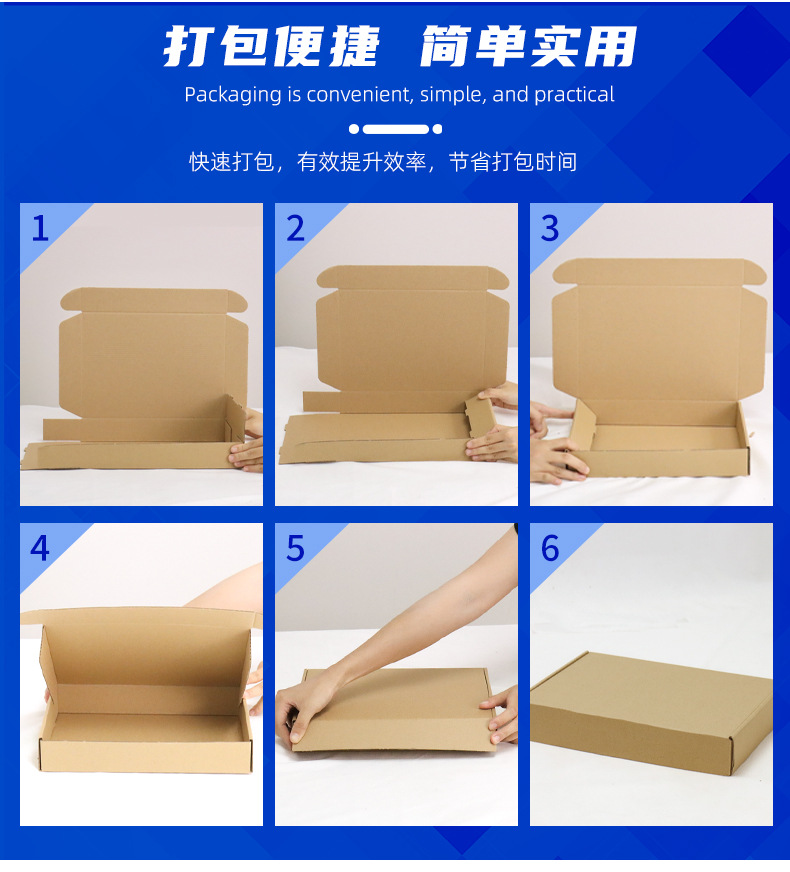 打包便捷 简单实用

Packaging is convenient, simple, and practical

快速打包，有效提升效率，节省打包时间

1

2

3

4

5

6