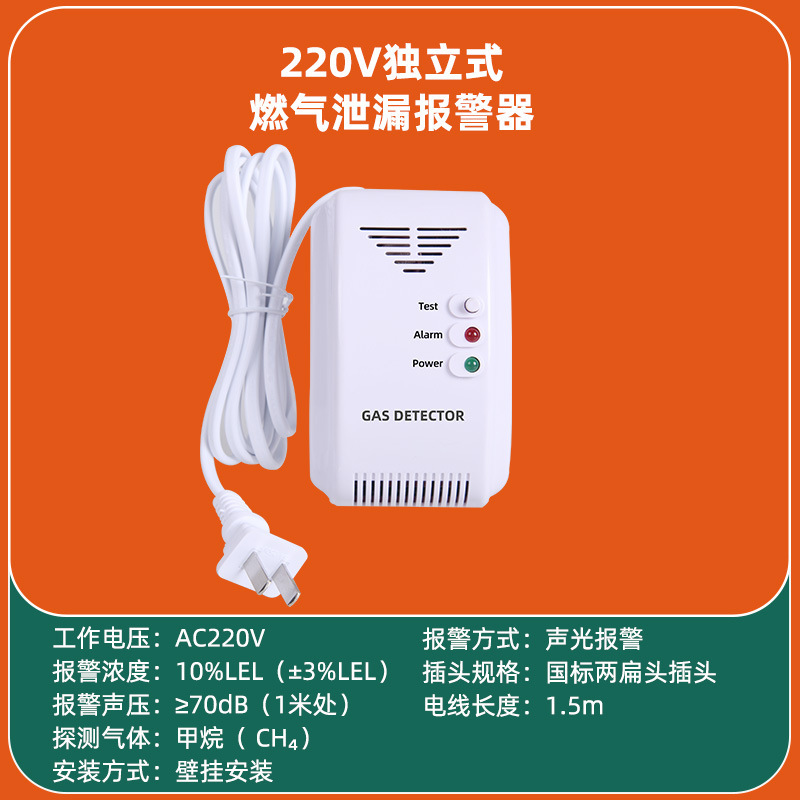 220V独立式
燃气泄漏报警器

Test
Alarm
Power

GAS DETECTOR

工作电压：AC220V
报警浓度：10%LEL（±3%LEL）
报警声压：≥70dB（1米处）
探测气体：甲烷（$CH_4$）
安装方式：壁挂安装

报警方式：声光报警
插头规格：国标两扁头插头
电线长度：1.5m