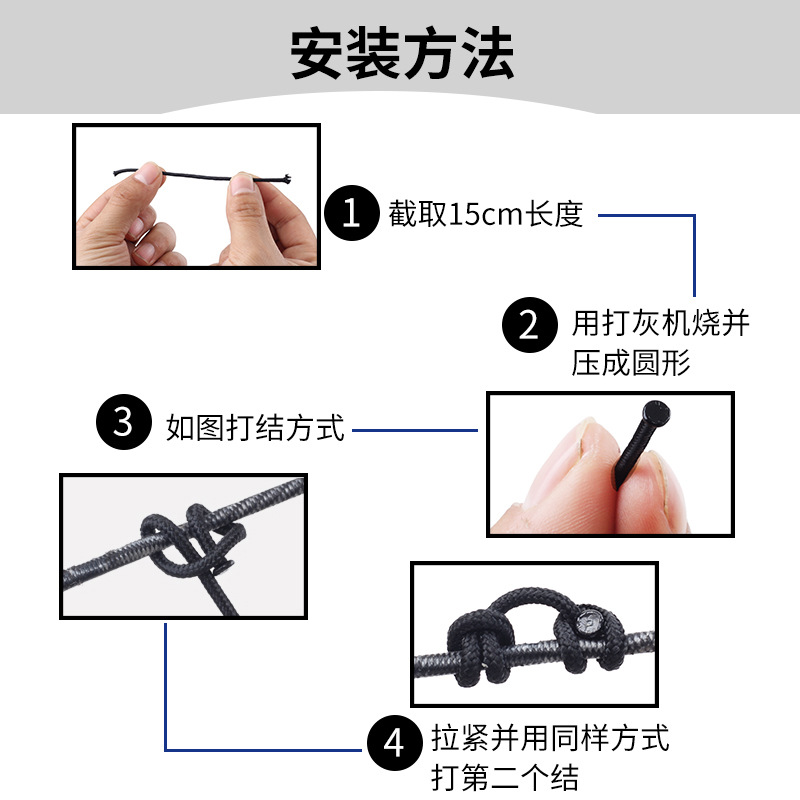 安装方法

1 截取15cm长度

2 用打灰机烧并压成圆形

3 如图打结方式

4 拉紧并用同样方式打第二个结