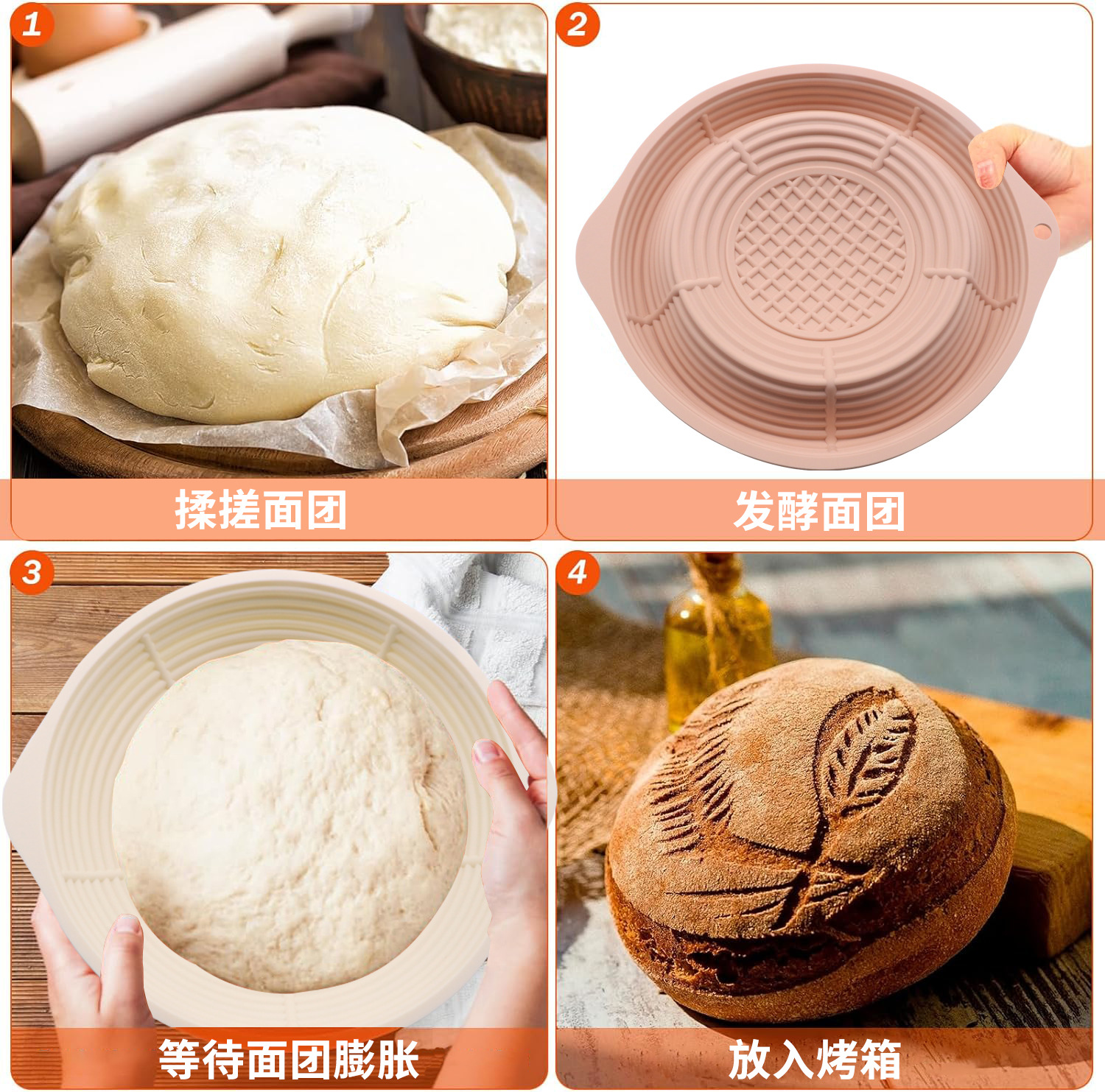 1
揉搓面团

2
发酵面团

3
等待面团膨胀

4
放入烤箱